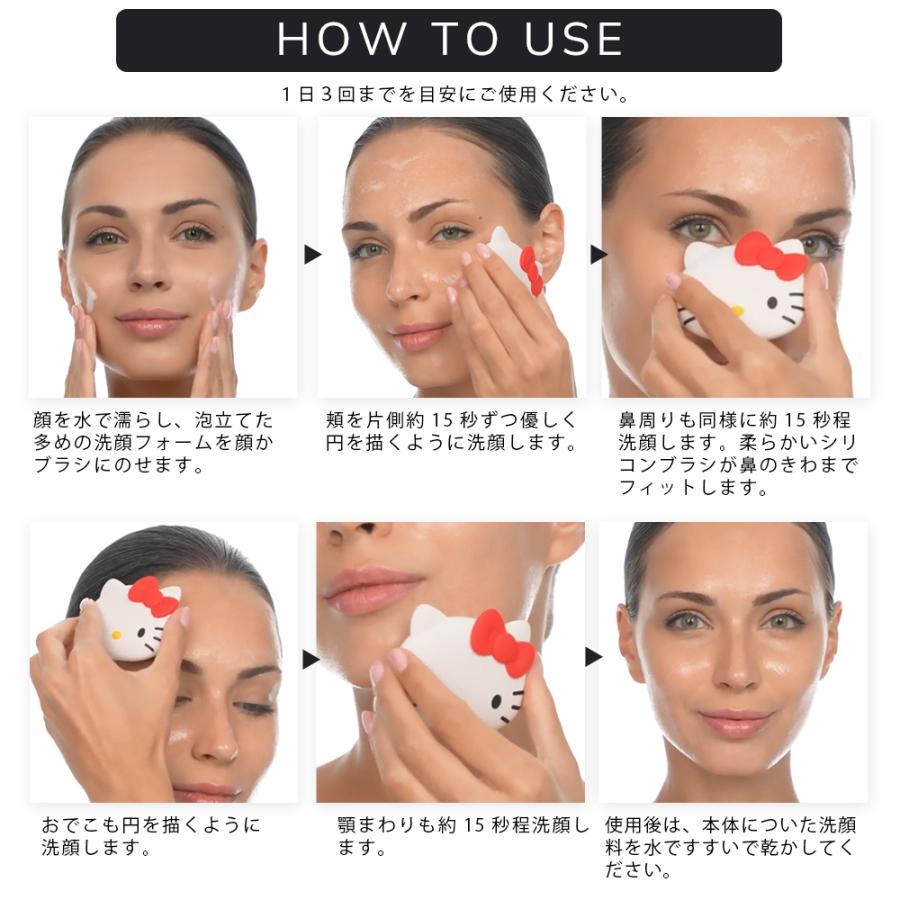 HOW TO USE

1日3回までを目安にご使用ください。

顔を水で濡らし、泡立てた多めの洗顔フォームを顔かブラシにのせます。

頬を片側約15秒ずつ優しく円を描くように洗顔します。

鼻周りも同様に約15秒程洗顔します。柔らかいシリコンブラシが鼻のきわまでフィットします。

おでこも円を描くように洗顔します。

顎まわりも約15秒程洗顔します。

使用後は、本体についた洗顔料を水ですすいで乾かしてください。