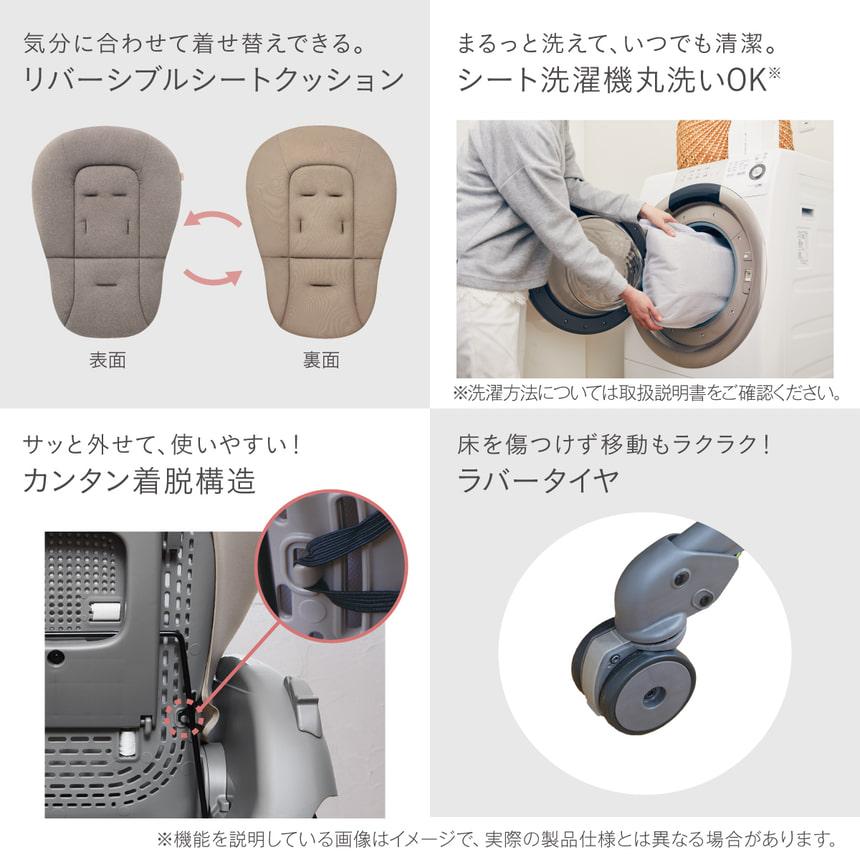 気分に合わせて着せ替えできる。
リバーシブルシートクッション

表面

裏面

まるっと洗えて、いつでも清潔。
シート洗濯機丸洗いOK※

※洗濯方法については取扱説明書をご確認ください。

サッと外せて、使いやすい！
カンタン着脱構造

床を傷つけず移動もラクラク！
ラバータイヤ

※機能を説明している画像はイメージで、実際の製品仕様とは異なる場合があります。