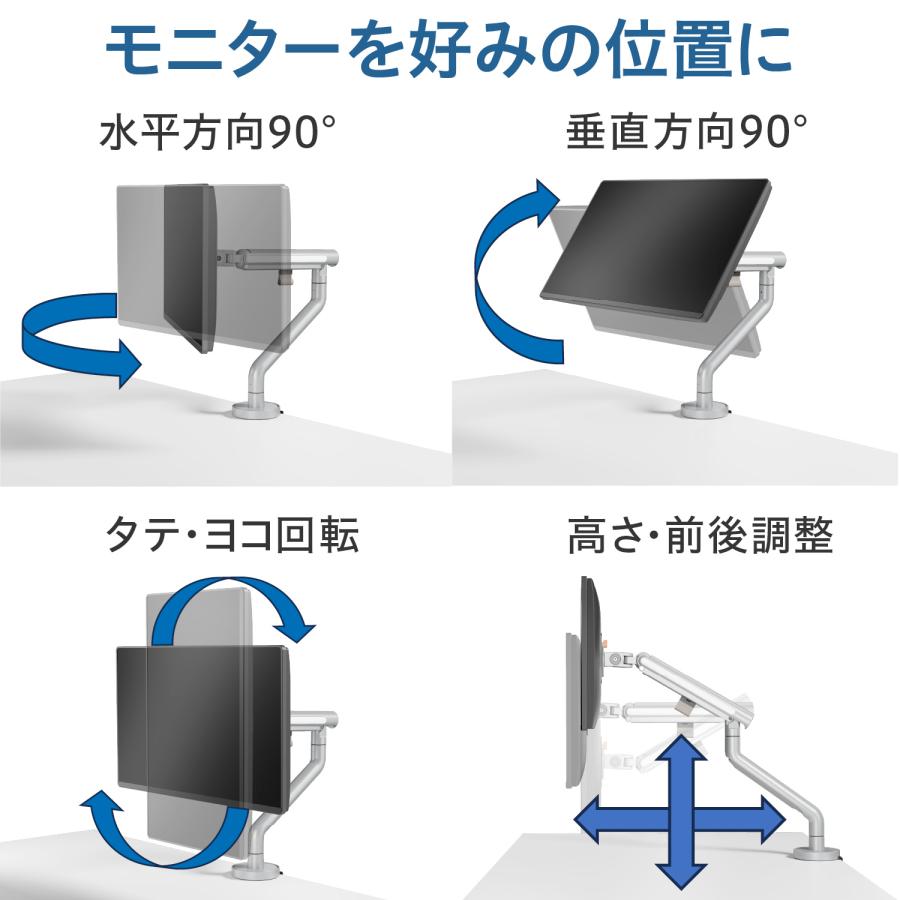 モニターを好みの位置に

水平方向90°

垂直方向90°

タテ･ヨコ回転

高さ･前後調整