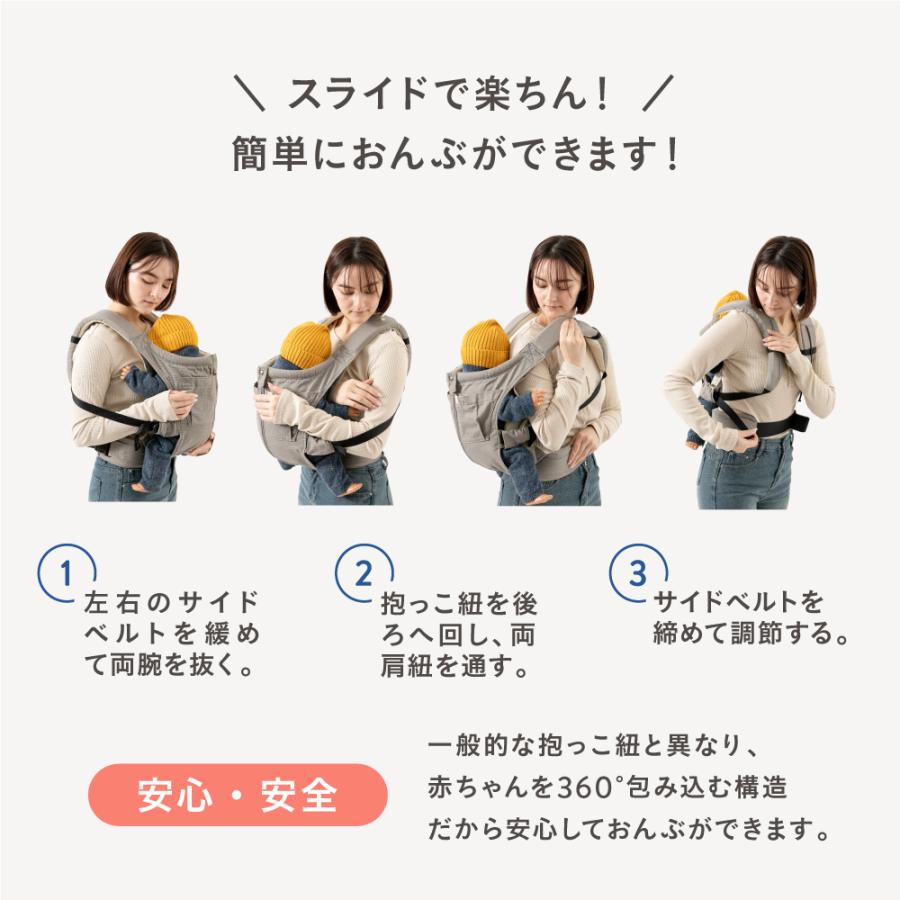 ＼ スライドで楽ちん！ ／
簡単におんぶができます！

1
左右のサイドベルトを緩めて両腕を抜く。

2
抱っこ紐を後ろへ回し、両肩紐を通す。

3
サイドベルトを締めて調節する。

安心・安全

一般的な抱っこ紐と異なり、赤ちゃんを360°包み込む構造だから安心しておんぶができます。