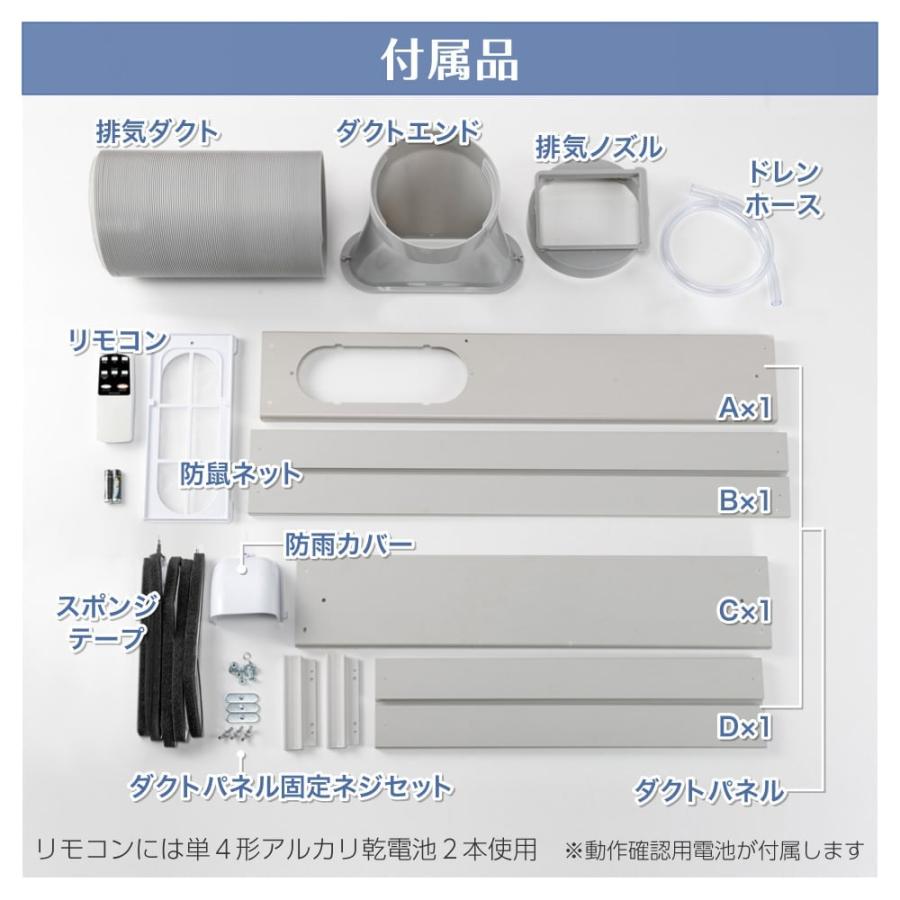 付属品

排気ダクト

ダクトエンド

排気ノズル

ドレンホース

リモコン

防鼠ネット

A×1

B×1

防雨カバー

スポンジテープ

C×1

D×1

ダクトパネル固定ネジセット

ダクトパネル

リモコンには単４形アルカリ乾電池２本使用　※動作確認用電池が付属します