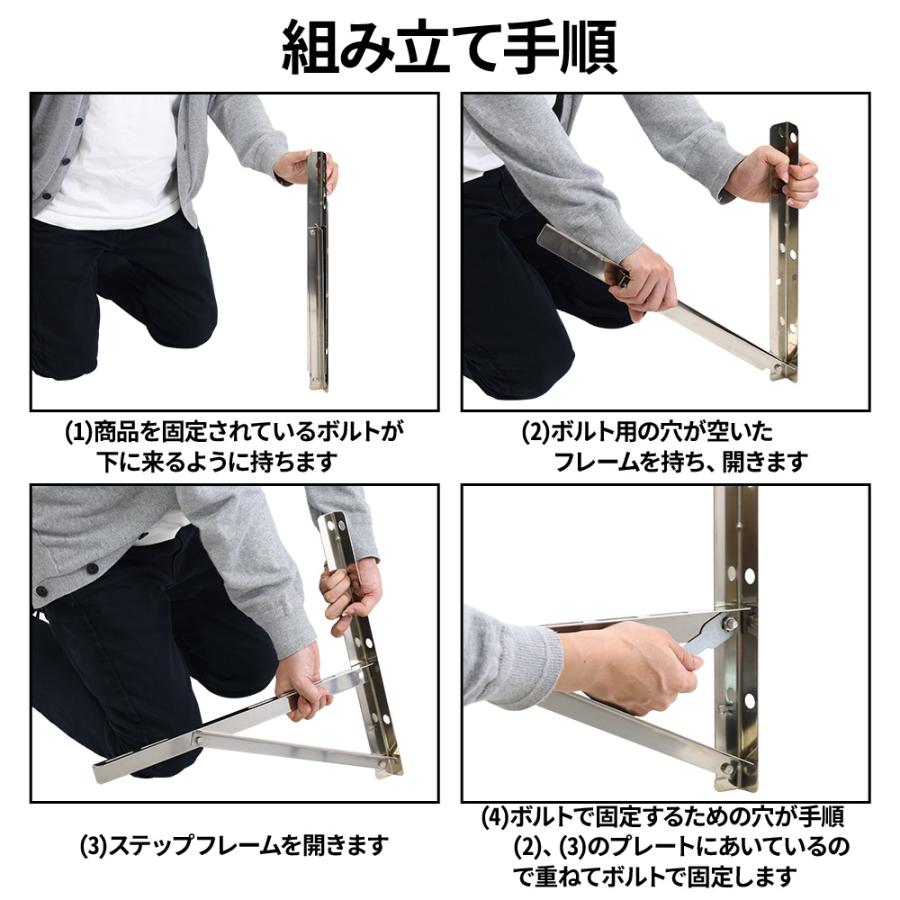 組み立て手順

(1)商品を固定されているボルトが下に来るように持ちます

(2)ボルト用の穴が空いたフレームを持ち、開きます

(3)ステップフレームを開きます

(4)ボルトで固定するための穴が手順(2)、(3)のプレートにあいているので重ねてボルトで固定します