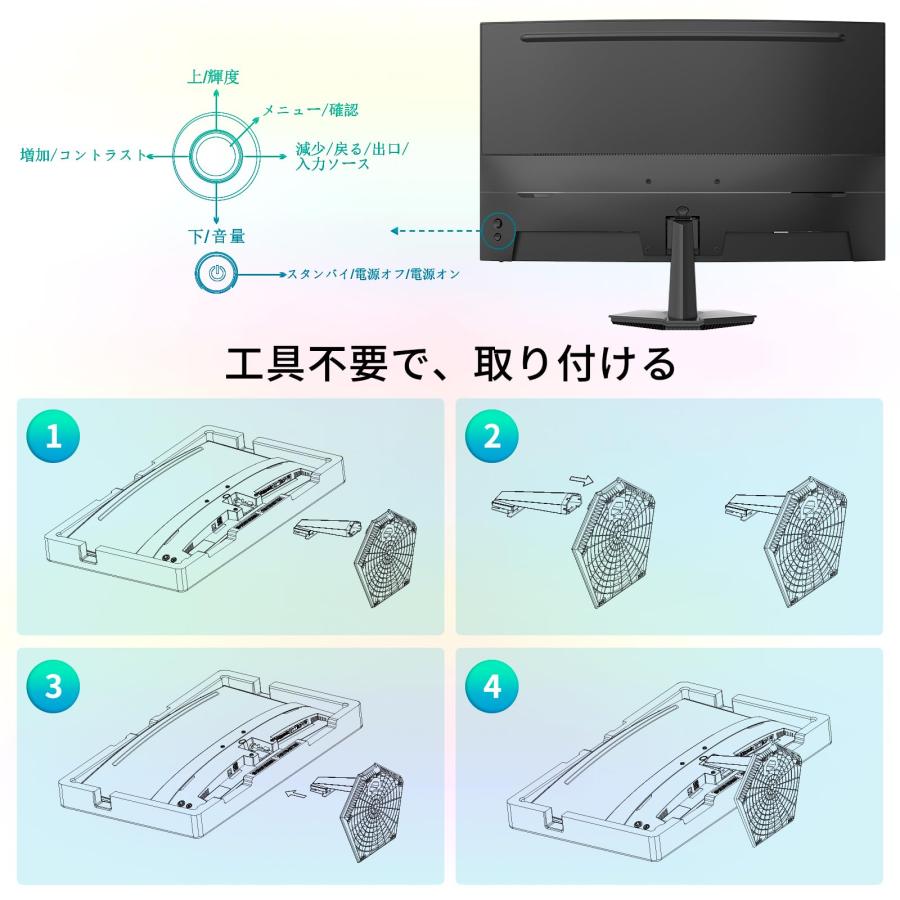 上/輝度

メニュー/確認

増加/コントラスト

減少/戻る/出口/入力ソース

下/音量

スタンバイ/電源オフ/電源オン

工具不要で、取り付ける

1

2

3

4