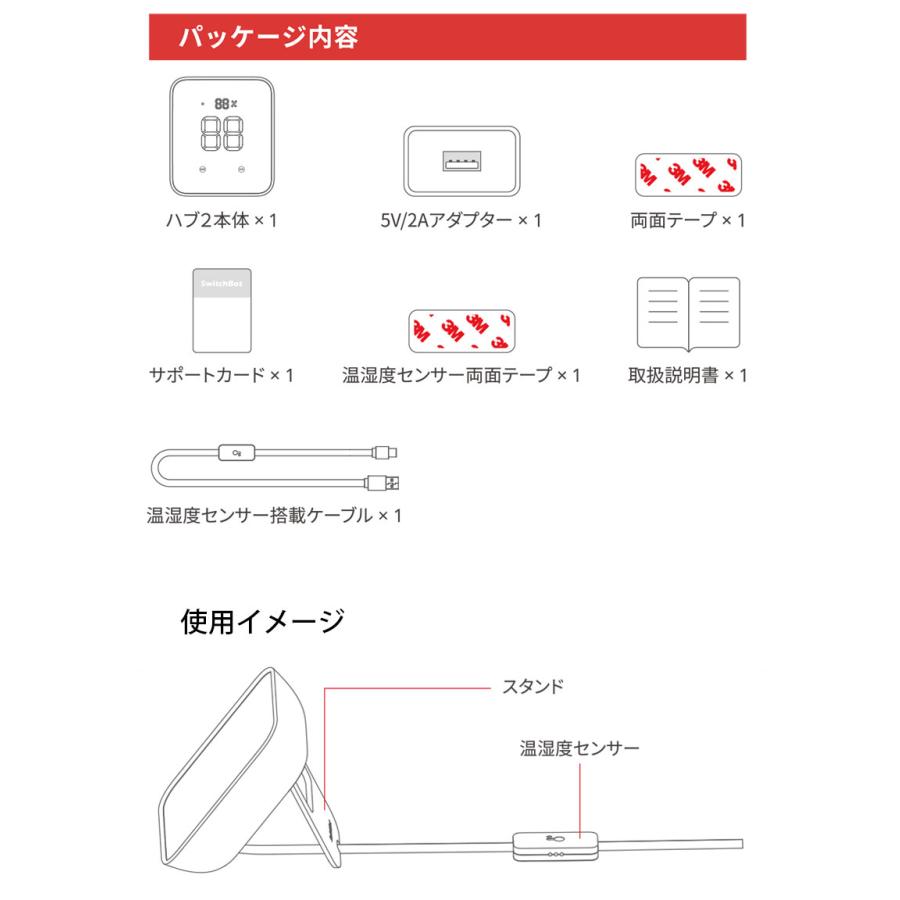 パッケージ内容

88%
88

ハブ2本体 × 1

5V/2Aアダプター × 1

3M 3M 3M

両面テープ × 1

SwitchBot

サポートカード × 1

3M 3M 3M

温湿度センサー両面テープ × 1

取扱説明書 × 1

温湿度センサー搭載ケーブル × 1

使用イメージ

スタンド

温湿度センサー