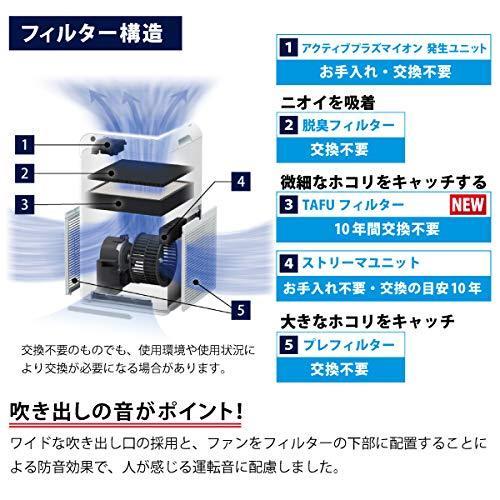 フィルター構造

1
2
3
4
5

交換不要のものでも、使用環境や使用状況により交換が必要になる場合があります。

1 アクティブプラズマイオン 発生ユニット
お手入れ・交換不要

ニオイを吸着
2 脱臭フィルター
交換不要

微細なホコリをキャッチする
3 TAFU フィルター NEW
10年間交換不要

4 ストリーマユニット
お手入れ不要・交換の目安10年

大きなホコリをキャッチ
5 プレフィルター
交換不要

吹き出しの音がポイント!

ワイドな吹き出し口の採用と、ファンをフィルターの下部に配置することによる防音効果で、人が感じる運転音に配慮しました。