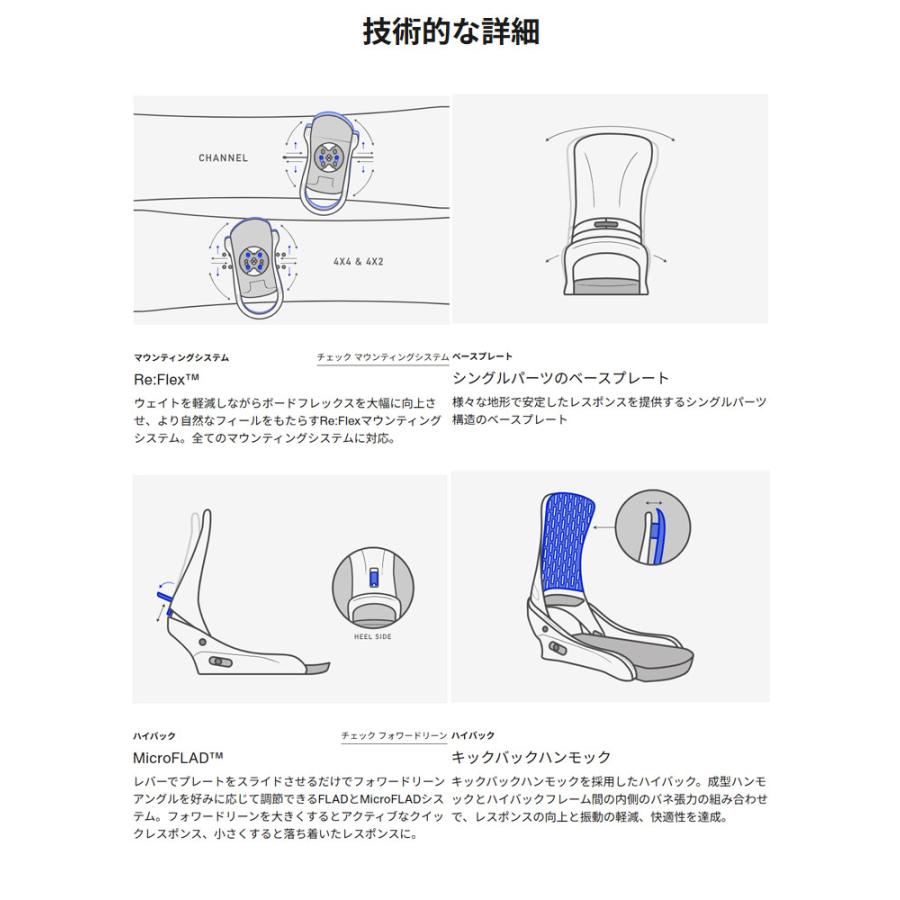 技術的な詳細

CHANNEL

4X4 & 4X2

マウンティングシステム

チェック マウンティングシステム

Re:Flex™

ウェイトを軽減しながらボードフレックスを大幅に向上させ、より自然なフィールをもたらすRe:Flexマウンティングシステム。全てのマウンティングシステムに対応。

ベースプレート

シングルパーツのベースプレート

様々な地形で安定したレスポンスを提供するシングルパーツ構造のベースプレート

HEEL SIDE

ハイバック

チェック フォワードリーン

MicroFLAD™

レバーでプレートをスライドさせるだけでフォワードリーンアングルを好みに応じて調節できるFLADとMicroFLADシステム。フォワードリーンを大きくするとアクティブなクイックレスポンス、小さくすると落ち着いたレスポンスに。

ハイバック

キックバックハンモック

キックバックハンモックを採用したハイバック。成型ハンモックとハイバックフレーム間の内側のバネ張力の組み合わせで、レスポンスの向上と振動の軽減、快適性を達成。