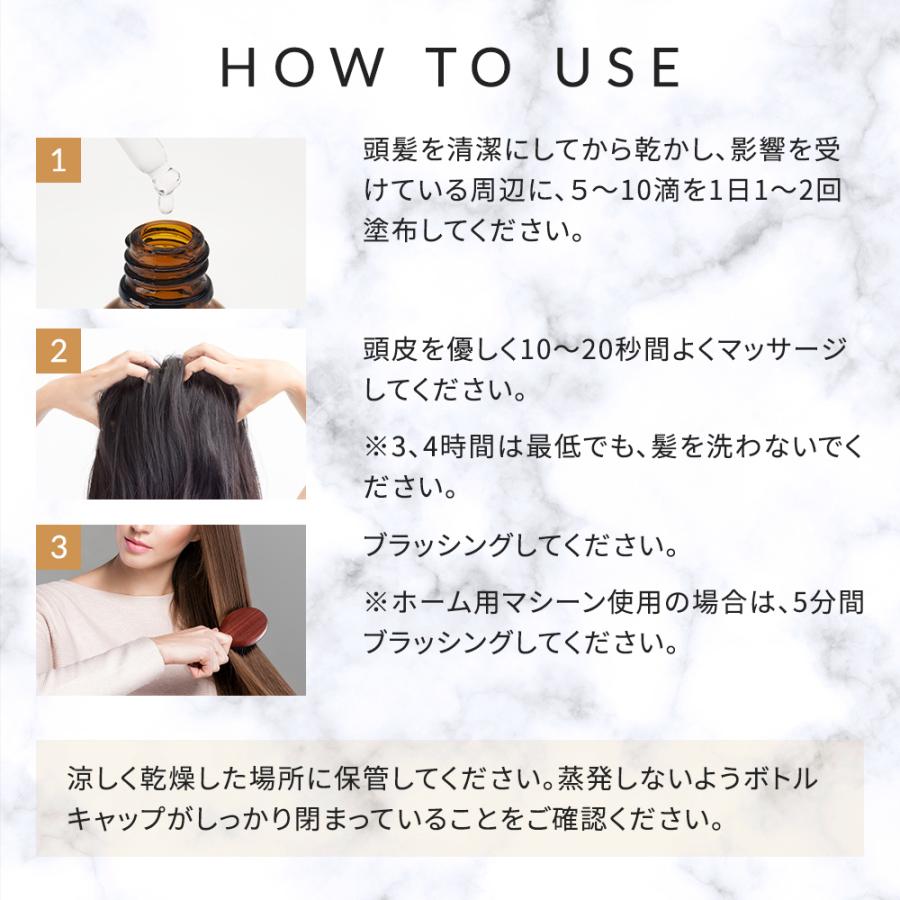 HOW TO USE

1

頭髪を清潔にしてから乾かし、影響を受けている周辺に、5～10滴を1日1～2回塗布してください。

2

頭皮を優しく10～20秒間よくマッサージしてください。

※3、4時間は最低でも、髪を洗わないでください。

3

ブラッシングしてください。

※ホーム用マシーン使用の場合は、5分間ブラッシングしてください。

涼しく乾燥した場所に保管してください。蒸発しないようボトルキャップがしっかり閉まっていることをご確認ください。