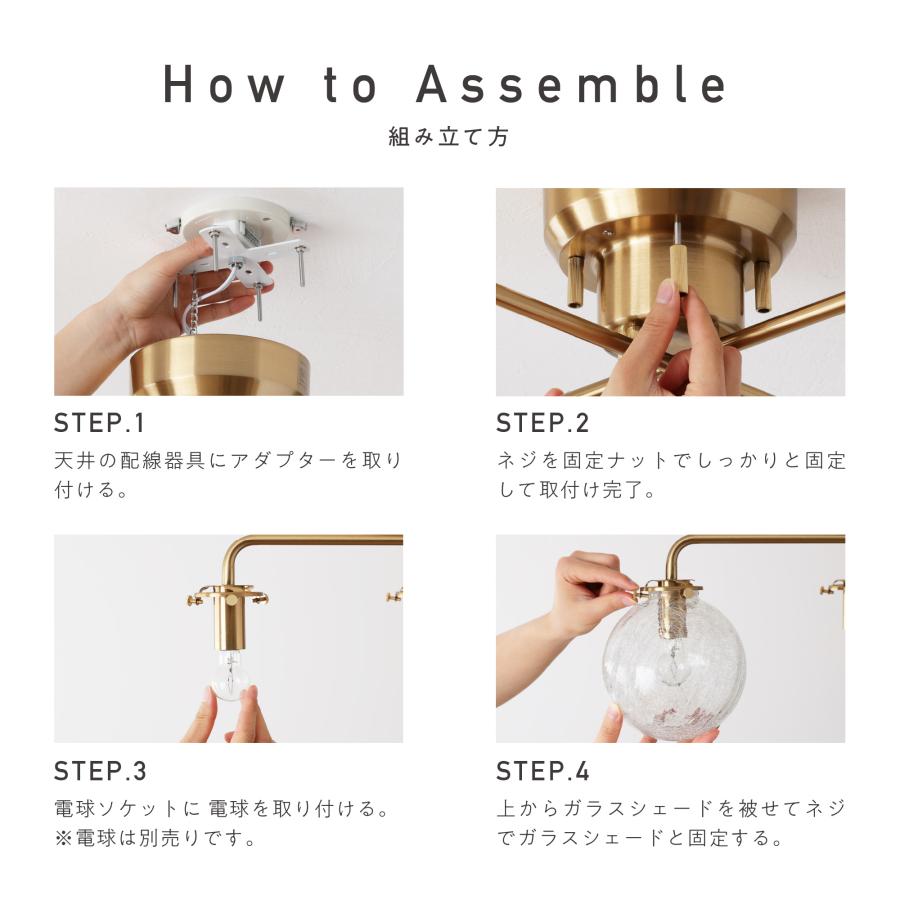 How to Assemble

組み立て方

STEP.1

天井の配線器具にアダプターを取り付ける。

STEP.2

ネジを固定ナットでしっかりと固定して取付け完了。

STEP.3

電球ソケットに 電球を取り付ける。
※電球は別売りです。

STEP.4

上からガラスシェードを被せてネジでガラスシェードと固定する。