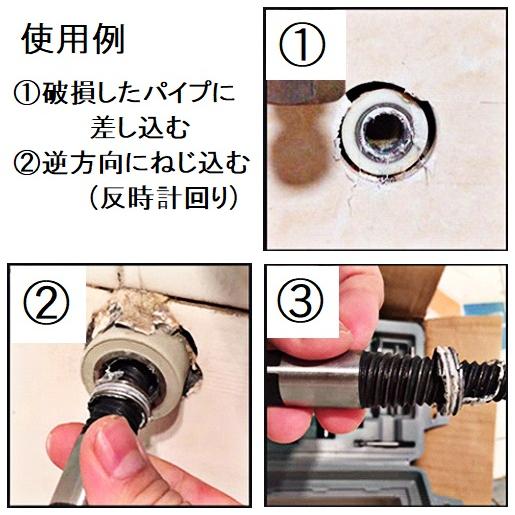 使用例

①破損したパイプに差し込む
②逆方向にねじ込む（反時計回り）

①

②

③