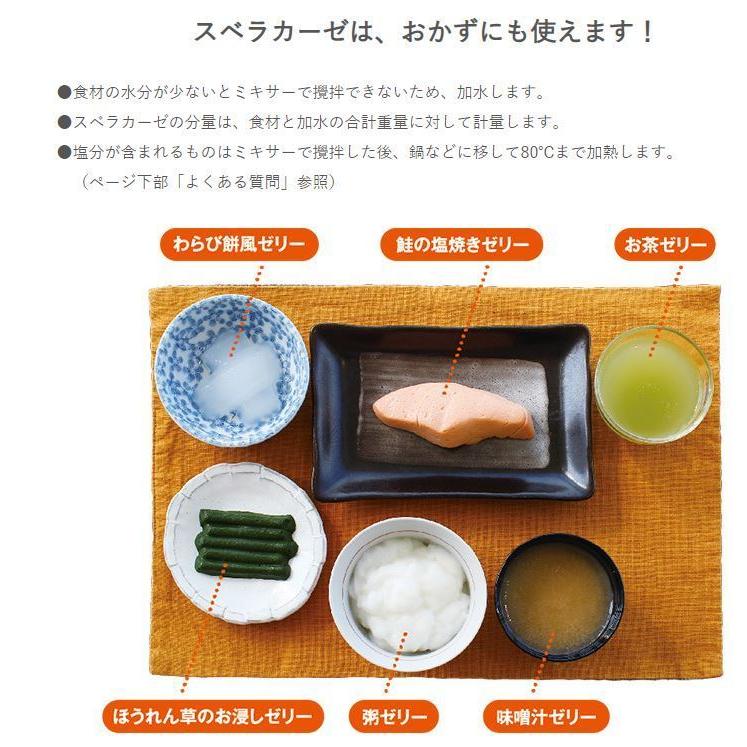 スベラカーゼは、おかずにも使えます！

●食材の水分が少ないとミキサーで撹拌できないため、加水します。
●スベラカーゼの分量は、食材と加水の合計重量に対して計量します。
●塩分が含まれるものはミキサーで撹拌した後、鍋などに移して80°Cまで加熱します。
（ページ下部「よくある質問」参照）

わらび餅風ゼリー

鮭の塩焼きゼリー

お茶ゼリー

ほうれん草のお浸しゼリー

粥ゼリー

味噌汁ゼリー