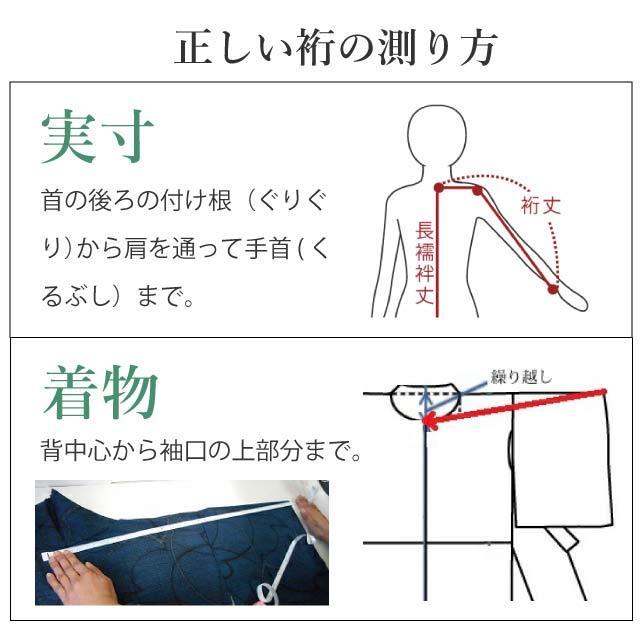 正しい裄の測り方

実寸

首の後ろの付け根（ぐりぐり）から肩を通って手首（くるぶし）まで。

裄丈

長襦袢丈

着物

背中心から袖口の上部分まで。

繰り越し