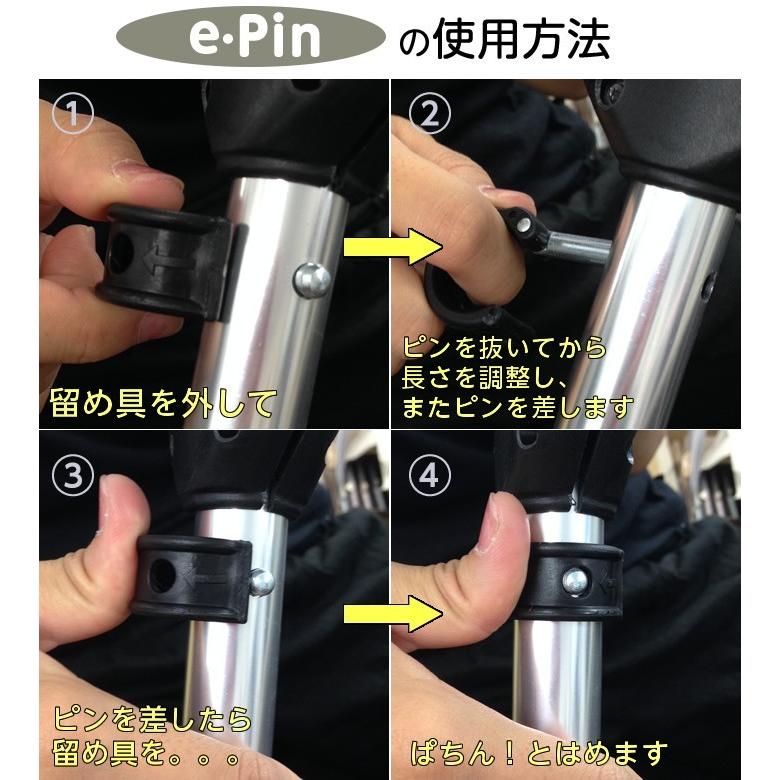 e·Pin の使用方法

①
留め具を外して

②
ピンを抜いてから
長さを調整し、
またピンを差します

③
ピンを差したら
留め具を。。。

④
ぱちん！とはめます