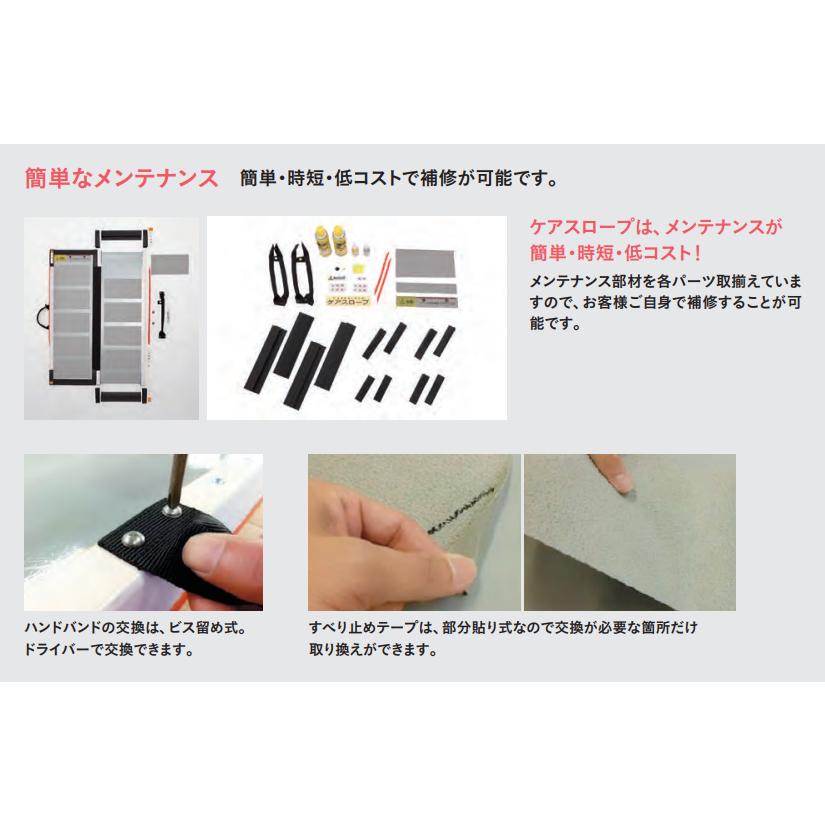 簡単なメンテナンス　簡単・時短・低コストで補修が可能です。

ケアスロープ

ケアスロープは、メンテナンスが簡単・時短・低コスト！

メンテナンス部材を各パーツ取揃えていますので、お客様ご自身で補修することが可能です。

ハンドバンドの交換は、ビス留め式。ドライバーで交換できます。

すべり止めテープは、部分貼り式なので交換が必要な箇所だけ取り換えができます。