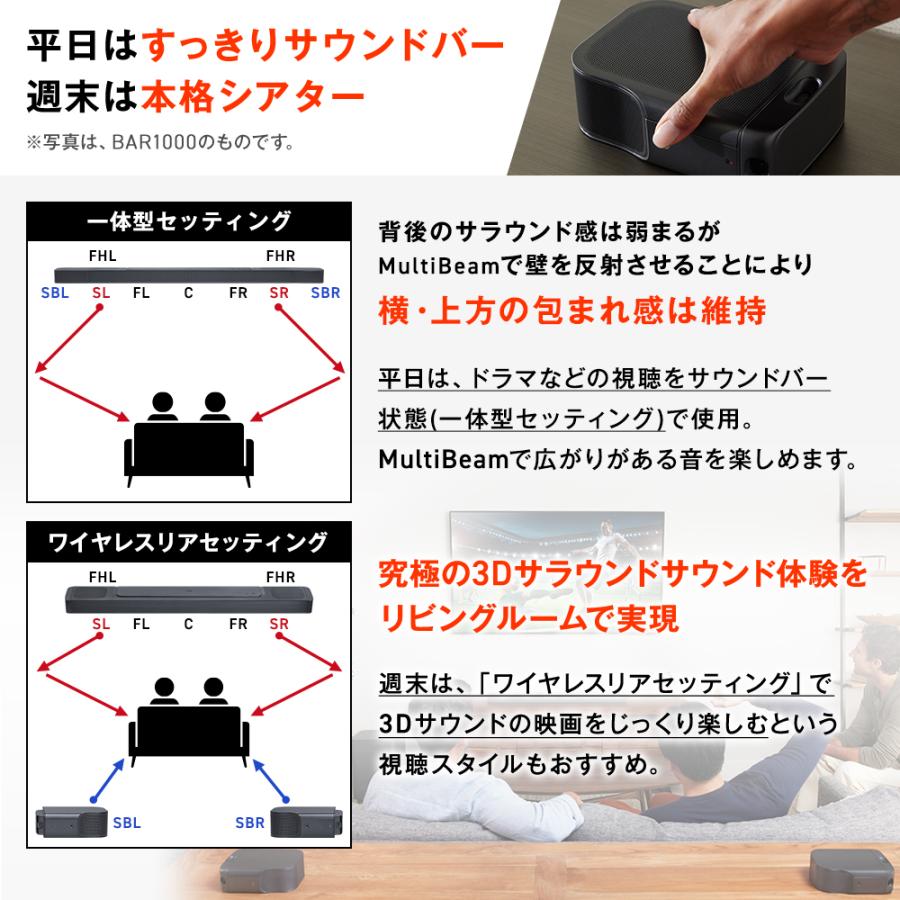 平日はすっきりサウンドバー
週末は本格シアター
※写真は、BAR1000のものです。

一体型セッティング
FHL FHR
SBL SL FL C FR SR SBR

背後のサラウンド感は弱まるが
MultiBeamで壁を反射させることにより
横・上方の包まれ感は維持

平日は、ドラマなどの視聴をサウンドバー状態(一体型セッティング)で使用。
MultiBeamで広がりがある音を楽しめます。

ワイヤレスリアセッティング
FHL FHR
SL FL C FR SR
SBL SBR

究極の3Dサラウンドサウンド体験を
リビングルームで実現

週末は、「ワイヤレスリアセッティング」で3Dサウンドの映画をじっくり楽しむという視聴スタイルもおすすめ。