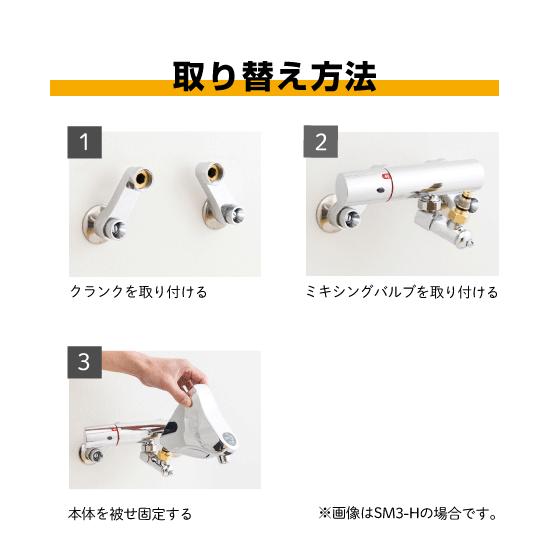 取り替え方法

1

クランクを取り付ける

2

ミキシングバルブを取り付ける

3

本体を被せ固定する

※画像はSM3-Hの場合です。