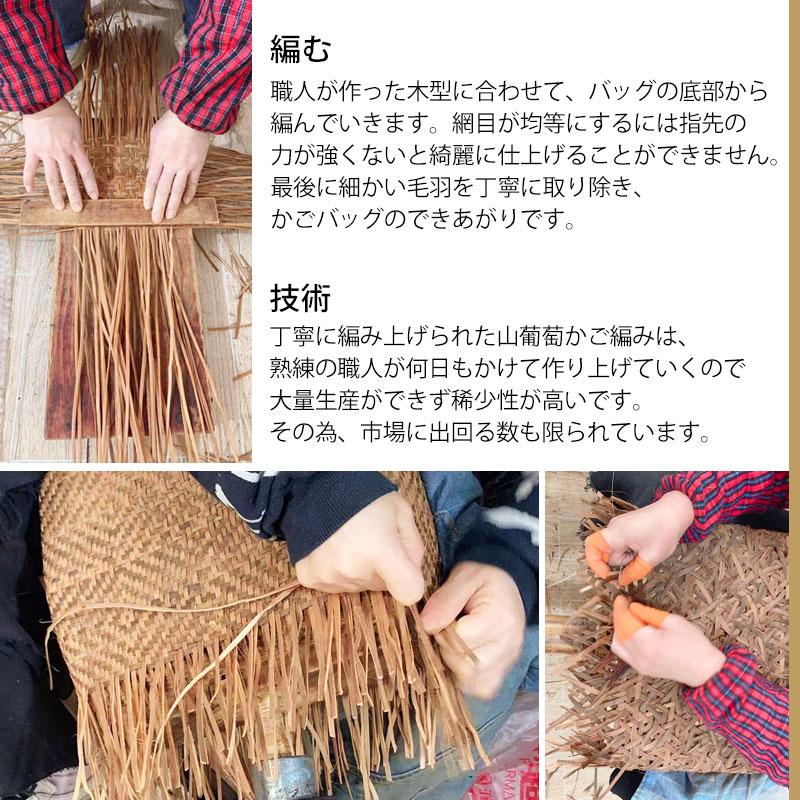 編む

職人が作った木型に合わせて、バッグの底部から編んでいきます。網目が均等にするには指先の力が強くないと綺麗に仕上げることができません。最後に細かい毛羽を丁寧に取り除き、かごバッグのできあがりです。

技術

丁寧に編み上げられた山葡萄かご編みは、熟練の職人が何日もかけて作り上げていくので大量生産ができず稀少性が高いです。その為、市場に出回る数も限られています。