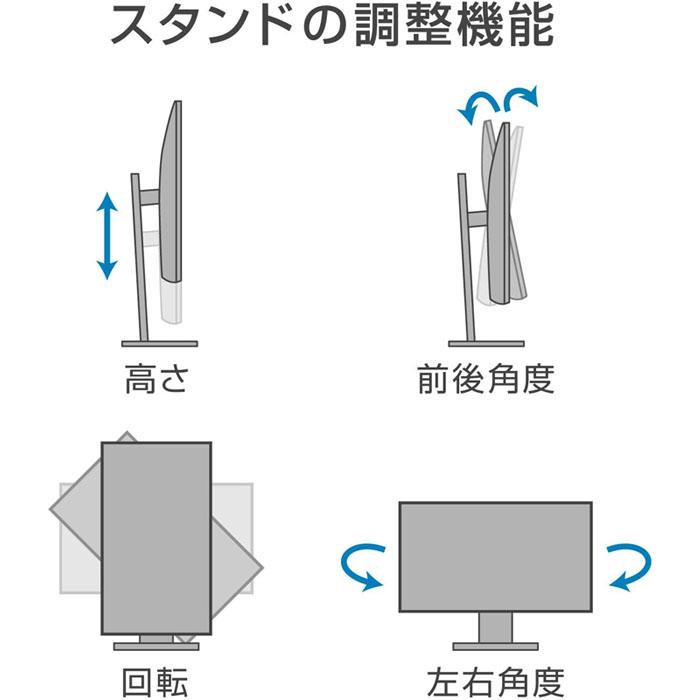 スタンドの調整機能

高さ

前後角度

回転

左右角度