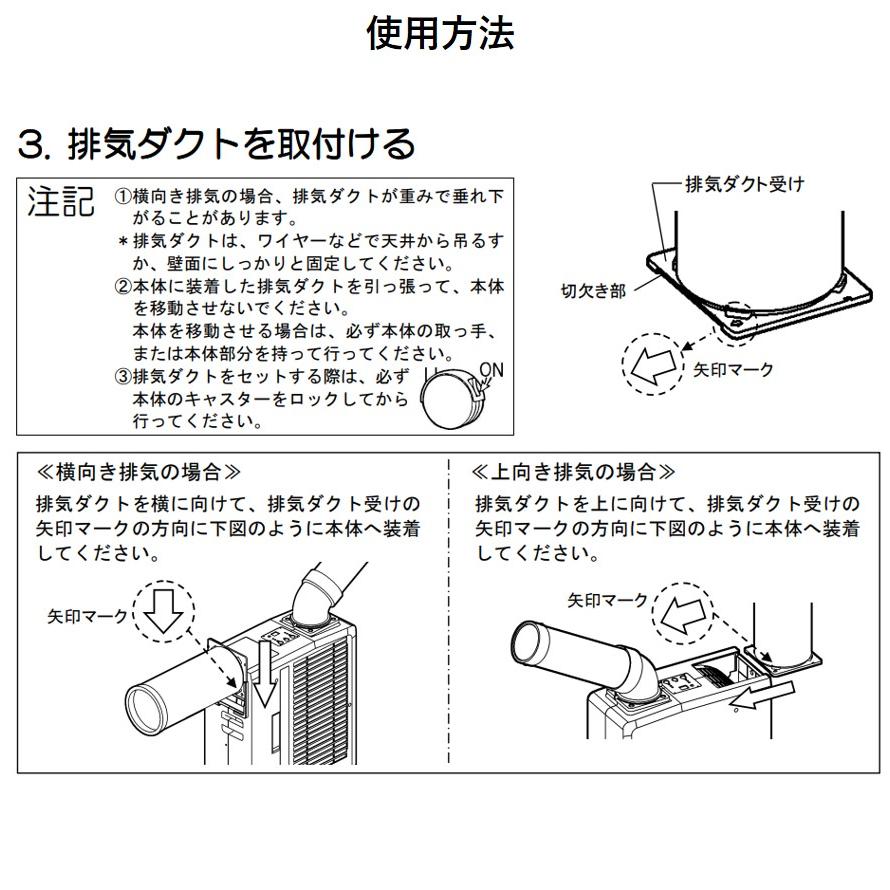 使用方法

3. 排気ダクトを取付ける

注記 ①横向き排気の場合、排気ダクトが重みで垂れ下がることがあります。
＊排気ダクトは、ワイヤーなどで天井から吊るすか、壁面にしっかりと固定してください。
②本体に装着した排気ダクトを引っ張って、本体を移動させないでください。
本体を移動させる場合は、必ず本体の取っ手、または本体部分を持って行ってください。
③排気ダクトをセットする際は、必ず本体のキャスターをロックしてから行ってください。

ON

排気ダクト受け
切欠き部
矢印マーク

≪横向き排気の場合≫
排気ダクトを横に向けて、排気ダクト受けの矢印マークの方向に下図のように本体へ装着してください。

矢印マーク

≪上向き排気の場合≫
排気ダクトを上に向けて、排気ダクト受けの矢印マークの方向に下図のように本体へ装着してください。

矢印マーク