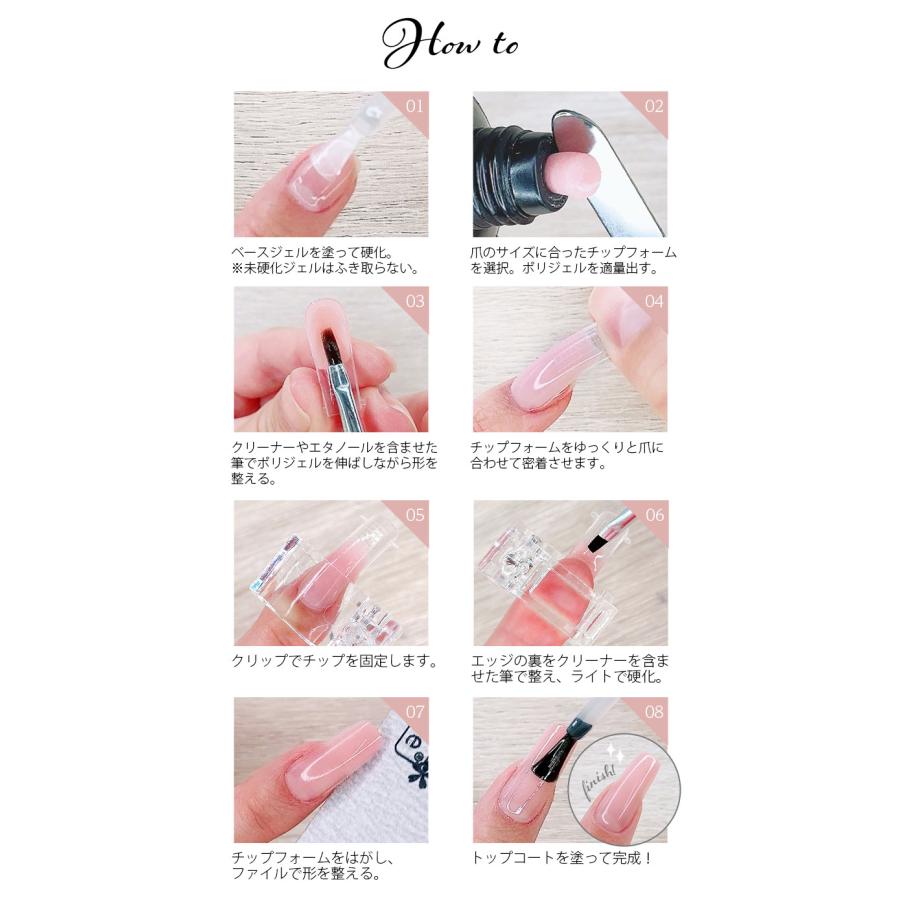 How to

01

ベースジェルを塗って硬化。
※未硬化ジェルはふき取らない。

02

爪のサイズに合ったチップフォームを選択。ポリジェルを適量出す。

03

クリーナーやエタノールを含ませた筆でポリジェルを伸ばしながら形を整える。

04

チップフォームをゆっくりと爪に合わせて密着させます。

05

クリップでチップを固定します。

06

エッジの裏をクリーナーを含ませた筆で整え、ライトで硬化。

07

チップフォームをはがし、ファイルで形を整える。

08

finish!

トップコートを塗って完成！