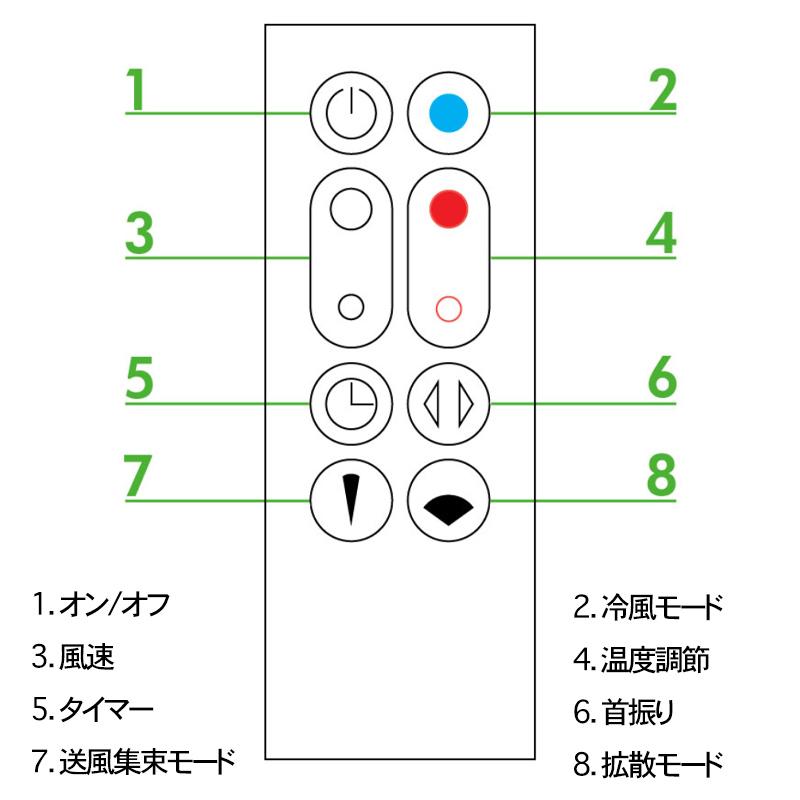 1
2
3
4
5
6
7
8

1. オン/オフ
3. 風速
5. タイマー
7. 送風集束モード

2. 冷風モード
4. 温度調節
6. 首振り
8. 拡散モード