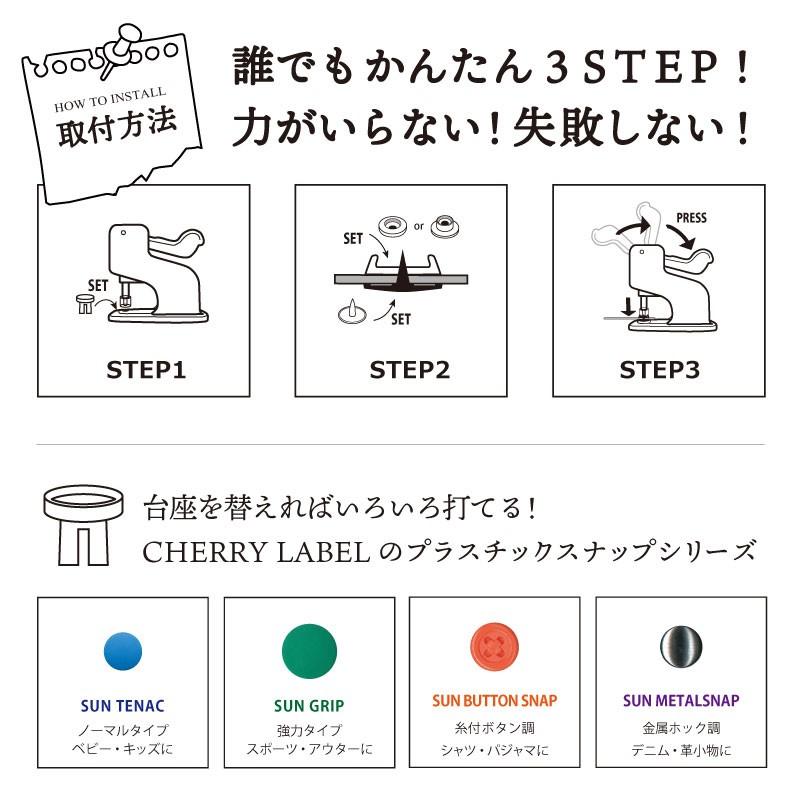 HOW TO INSTALL
取付方法

誰でもかんたん3STEP！
力がいらない！失敗しない！

SET
STEP1

SET
or
SET
STEP2

PRESS
STEP3

台座を替えればいろいろ打てる！
CHERRY LABEL のプラスチックスナップシリーズ

SUN TENAC
ノーマルタイプ
ベビー・キッズに

SUN GRIP
強力タイプ
スポーツ・アウターに

SUN BUTTON SNAP
糸付ボタン調
シャツ・パジャマに

SUN METALSNAP
金属ホック調
デニム・革小物に