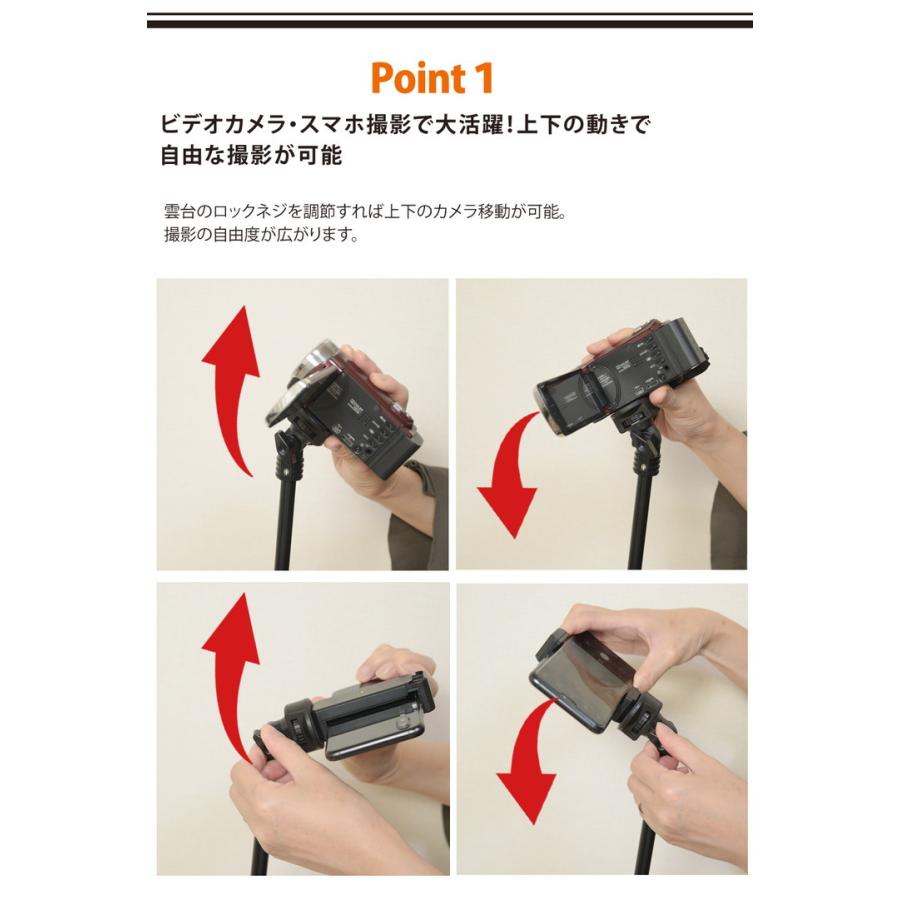 Point 1

ビデオカメラ・スマホ撮影で大活躍！上下の動きで自由な撮影が可能

雲台のロックネジを調節すれば上下のカメラ移動が可能。
撮影の自由度が広がります。