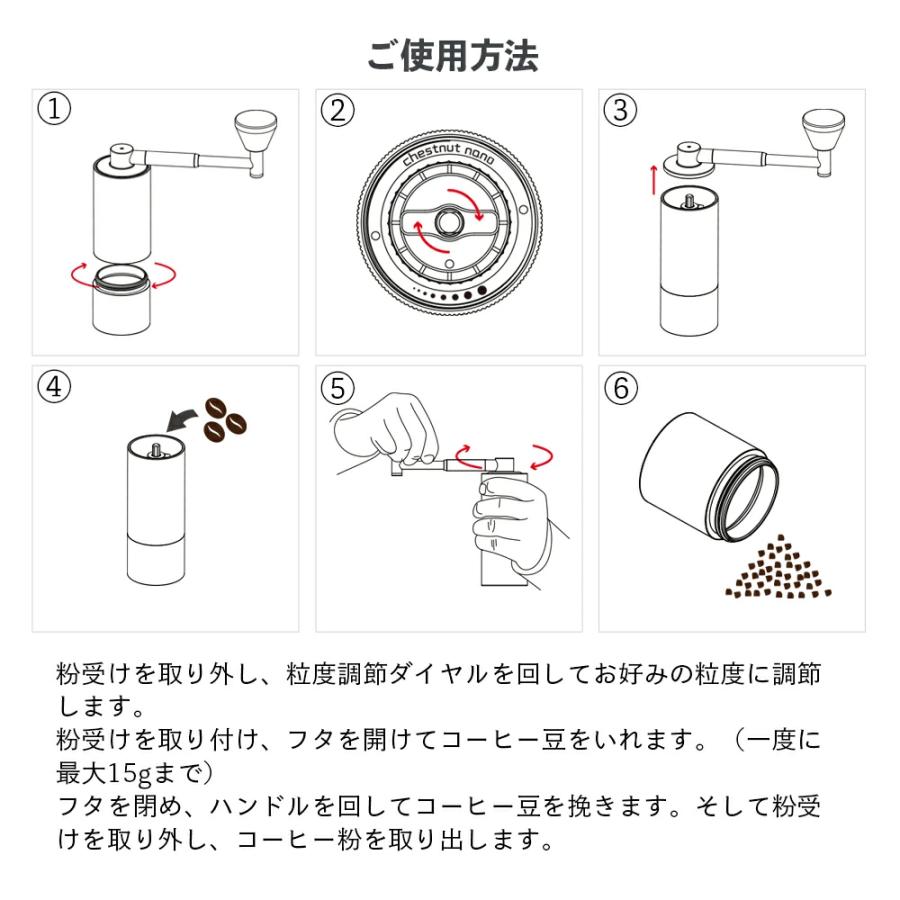 ご使用方法

①

②

chestnut nano

③

④

⑤

⑥

粉受けを取り外し、粒度調節ダイヤルを回してお好みの粒度に調節します。
粉受けを取り付け、フタを開けてコーヒー豆をいれます。（一度に最大15gまで）
フタを閉め、ハンドルを回してコーヒー豆を挽きます。そして粉受けを取り外し、コーヒー粉を取り出します。