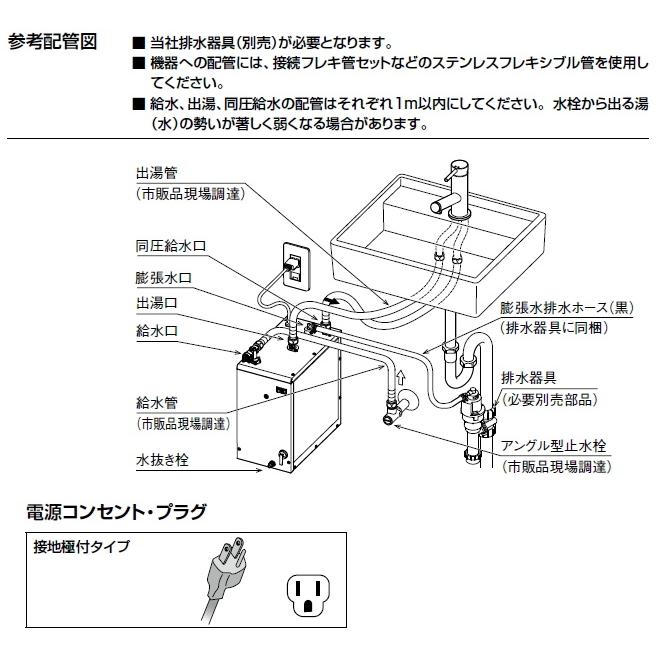 参考配管図

■ 当社排水器具（別売）が必要となります。

■ 機器への配管には、接続フレキ管セットなどのステンレスフレキシブル管を使用してください。

■ 給水、出湯、同圧給水の配管はそれぞれ1m以内にしてください。水栓から出る湯（水）の勢いが著しく弱くなる場合があります。

出湯管
（市販品現場調達）

同圧給水口

膨張水口

出湯口

給水口

給水管
（市販品現場調達）

水抜き栓

膨張水排水ホース（黒）
（排水器具に同梱）

排水器具
（必要別売部品）

アングル型止水栓
（市販品現場調達）

電源コンセント・プラグ

接地極付タイプ