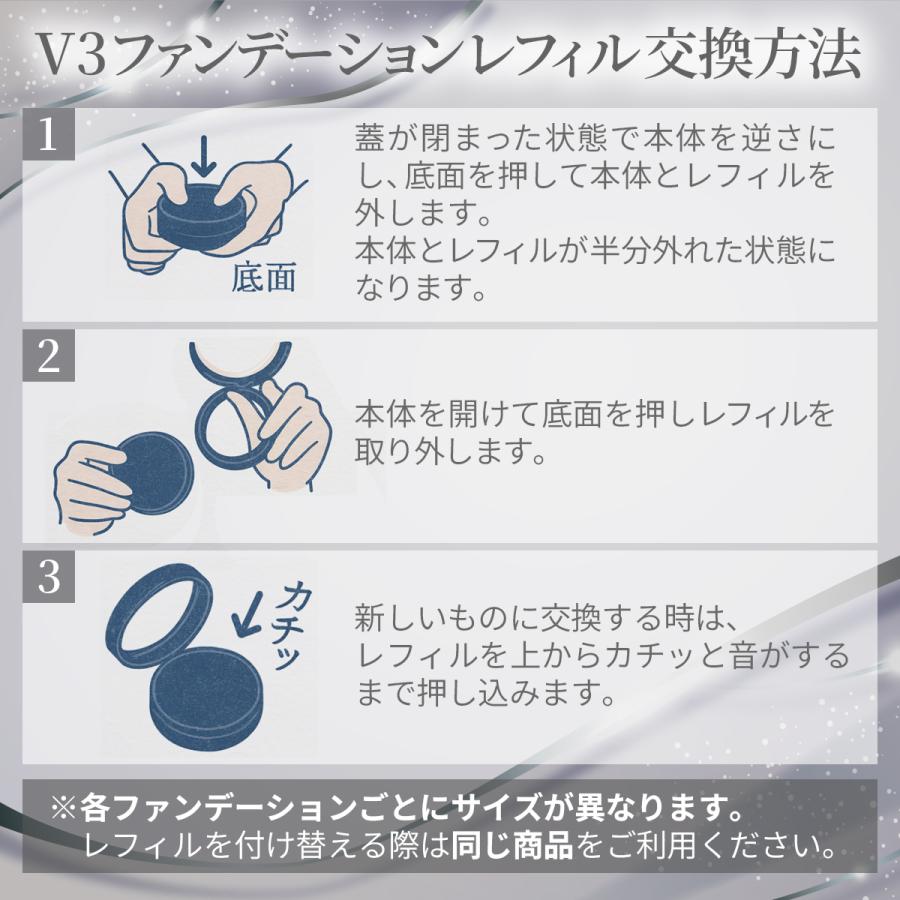 V3ファンデーションレフィル交換方法

1

底面

蓋が閉まった状態で本体を逆さにし、底面を押して本体とレフィルを外します。
本体とレフィルが半分外れた状態になります。

2

本体を開けて底面を押しレフィルを取り外します。

3

カチッ

新しいものに交換する時は、レフィルを上からカチッと音がするまで押し込みます。

※各ファンデーションごとにサイズが異なります。
レフィルを付け替える際は同じ商品をご利用ください。