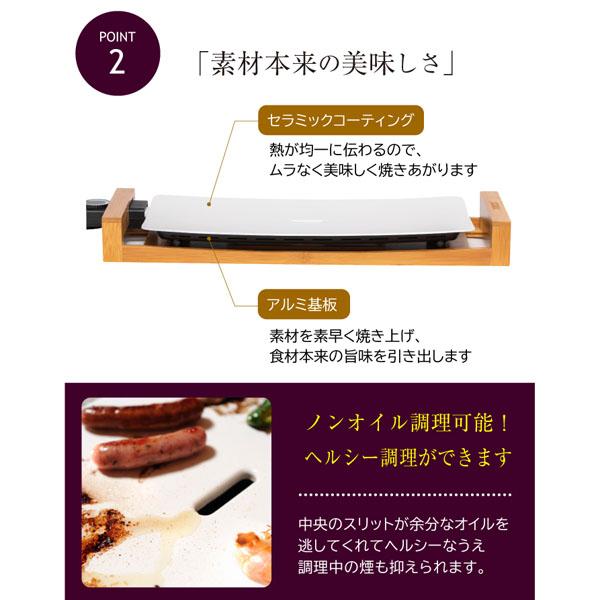 POINT
2

「素材本来の美味しさ」

セラミックコーティング

熱が均一に伝わるので、
ムラなく美味しく焼きあがります

アルミ基板

素材を素早く焼き上げ、
食材本来の旨味を引き出します

ノンオイル調理可能！
ヘルシー調理ができます

中央のスリットが余分なオイルを逃してくれてヘルシーなうえ調理中の煙も抑えられます。