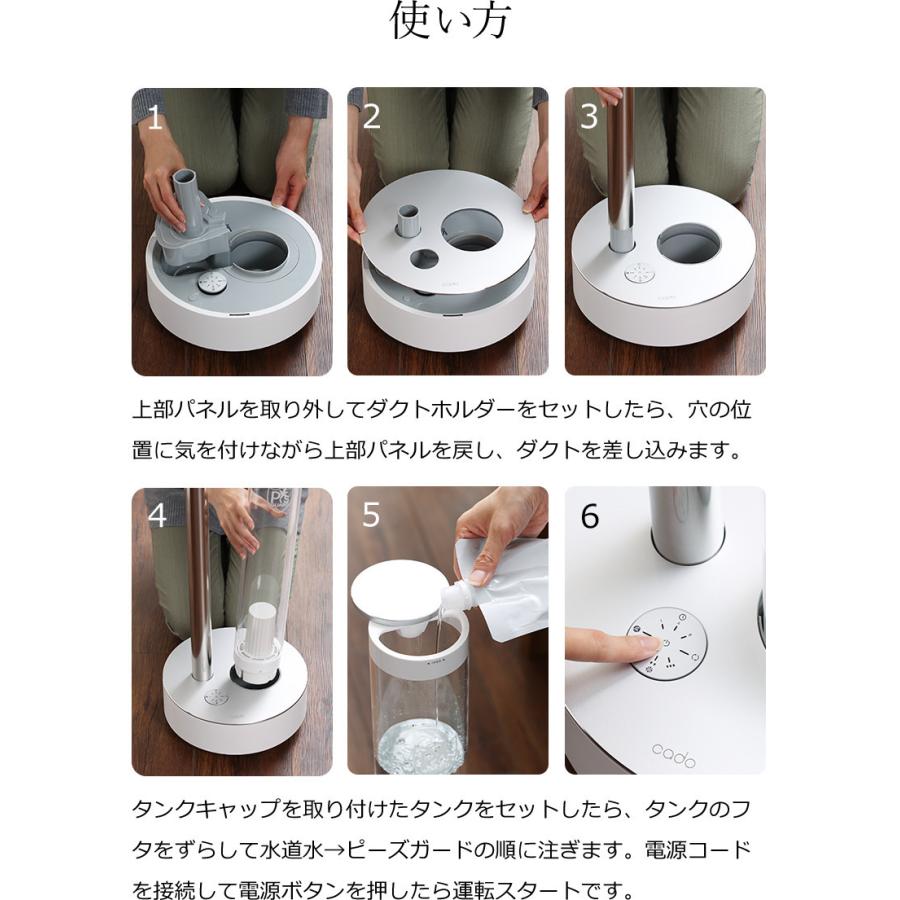 使い方

1

2

3

上部パネルを取り外してダクトホルダーをセットしたら、穴の位置に気を付けながら上部パネルを戻し、ダクトを差し込みます。

4

5

6

cado

タンクキャップを取り付けたタンクをセットしたら、タンクのフタをずらして水道水→ピーズガードの順に注ぎます。電源コードを接続して電源ボタンを押したら運転スタートです。