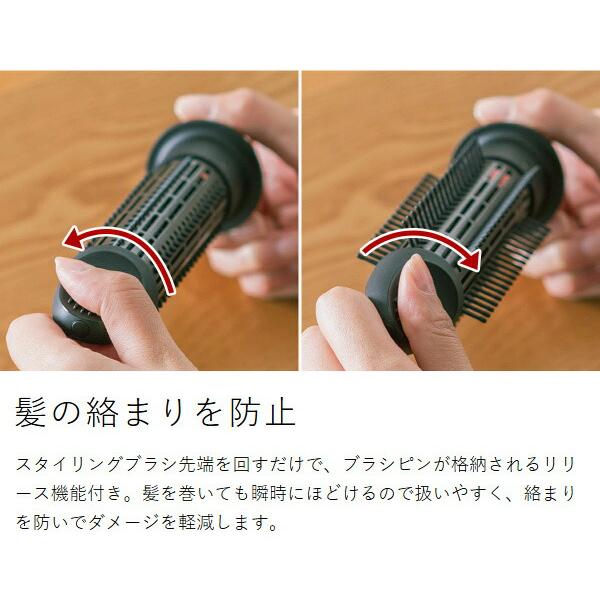 髪の絡まりを防止

スタイリングブラシ先端を回すだけで、ブラシピンが格納されるリリース機能付き。髪を巻いても瞬時にほどけるので扱いやすく、絡まりを防いでダメージを軽減します。