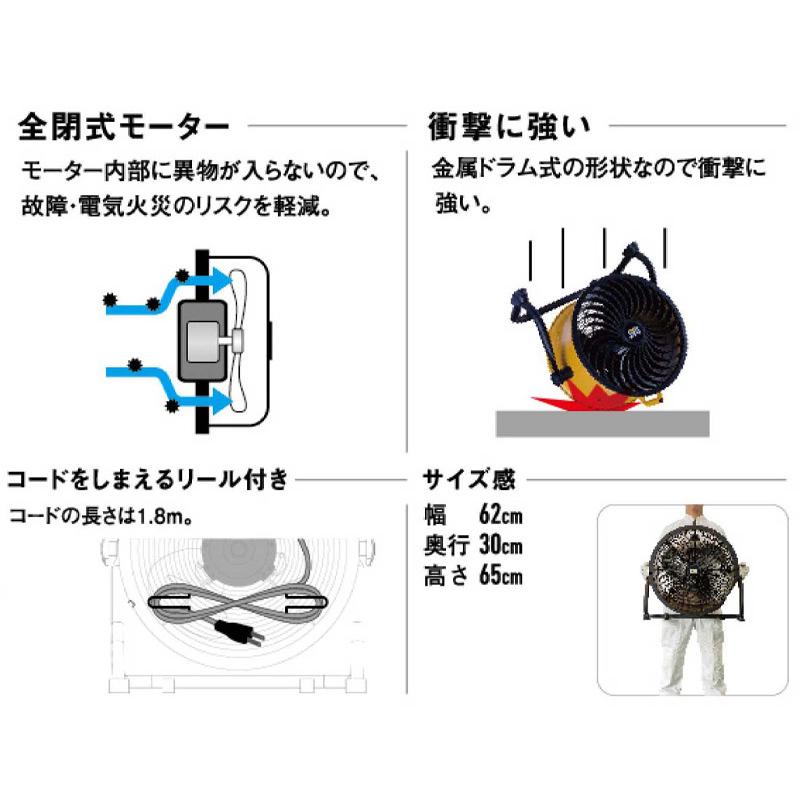 全閉式モーター

モーター内部に異物が入らないので、故障・電気火災のリスクを軽減。

衝撃に強い

金属ドラム式の形状なので衝撃に強い。

コードをしまえるリール付き

コードの長さは1.8m。

サイズ感

幅　62cm
奥行 30cm
高さ 65cm