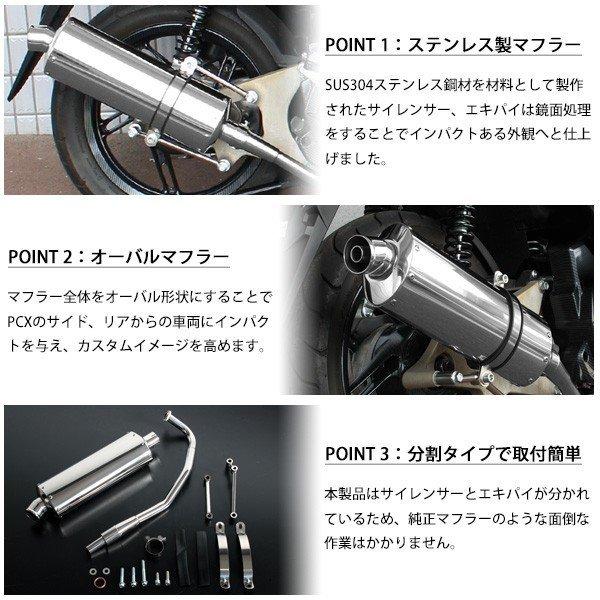 POINT 1：ステンレス製マフラー

SUS304ステンレス鋼材を材料として製作されたサイレンサー、エキパイは鏡面処理をすることでインパクトある外観へと仕上げました。

POINT 2：オーバルマフラー

マフラー全体をオーバル形状にすることでPCXのサイド、リアからの車両にインパクトを与え、カスタムイメージを高めます。

POINT 3：分割タイプで取付簡単

本製品はサイレンサーとエキパイが分かれているため、純正マフラーのような面倒な作業はかかりません。