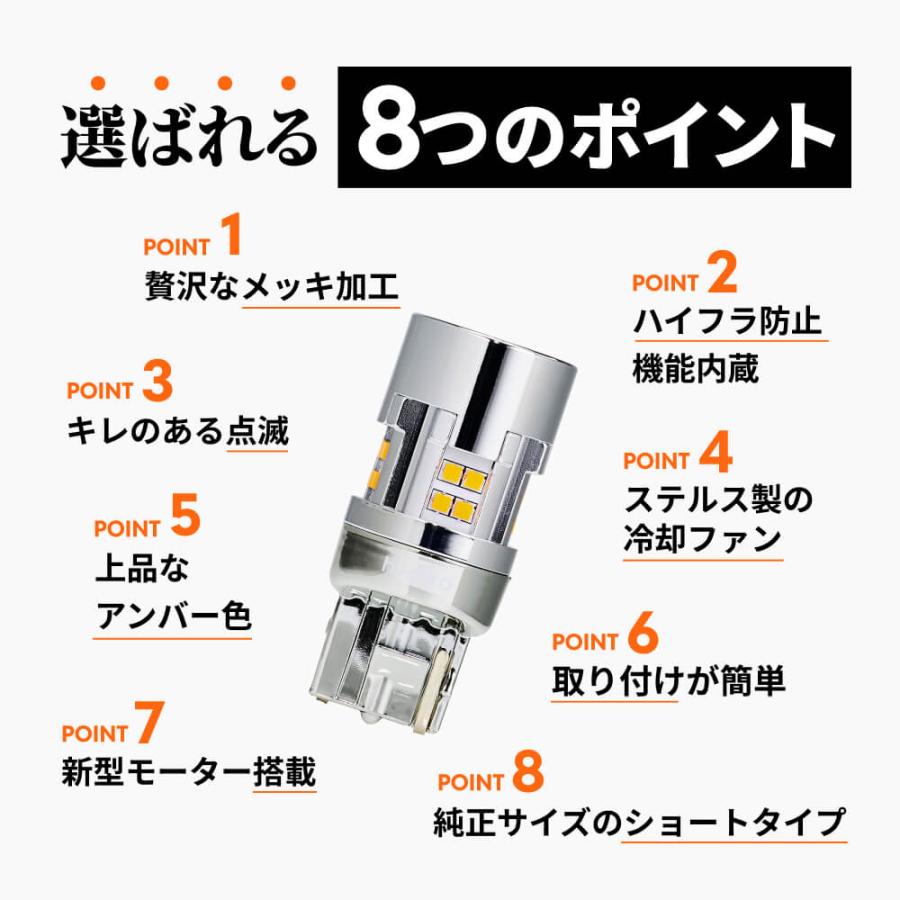 選ばれる 8つのポイント

POINT 1
贅沢なメッキ加工

POINT 2
ハイフラ防止
機能内蔵

POINT 3
キレのある点滅

POINT 4
ステルス製の
冷却ファン

POINT 5
上品な
アンバー色

POINT 6
取り付けが簡単

POINT 7
新型モーター搭載

POINT 8
純正サイズのショートタイプ