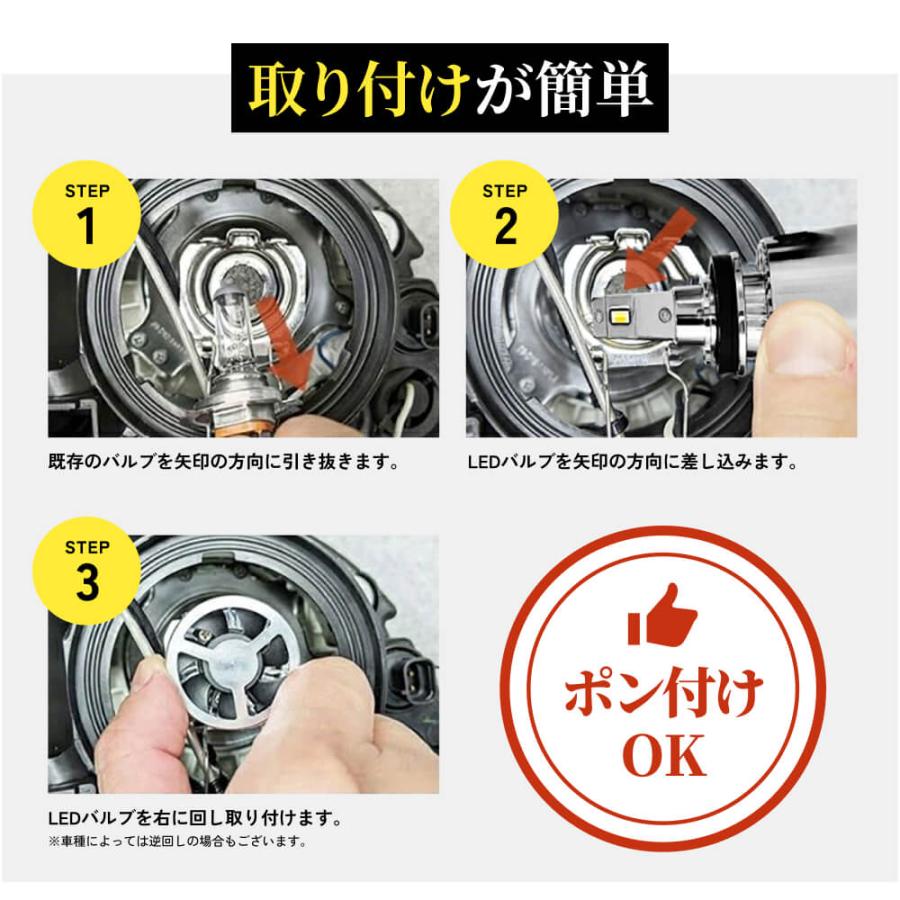 取り付けが簡単

STEP
1

既存のバルブを矢印の方向に引き抜きます。

STEP
2

LEDバルブを矢印の方向に差し込みます。

STEP
3

LEDバルブを右に回し取り付けます。
※車種によっては逆回しの場合もございます。

ポン付け
OK