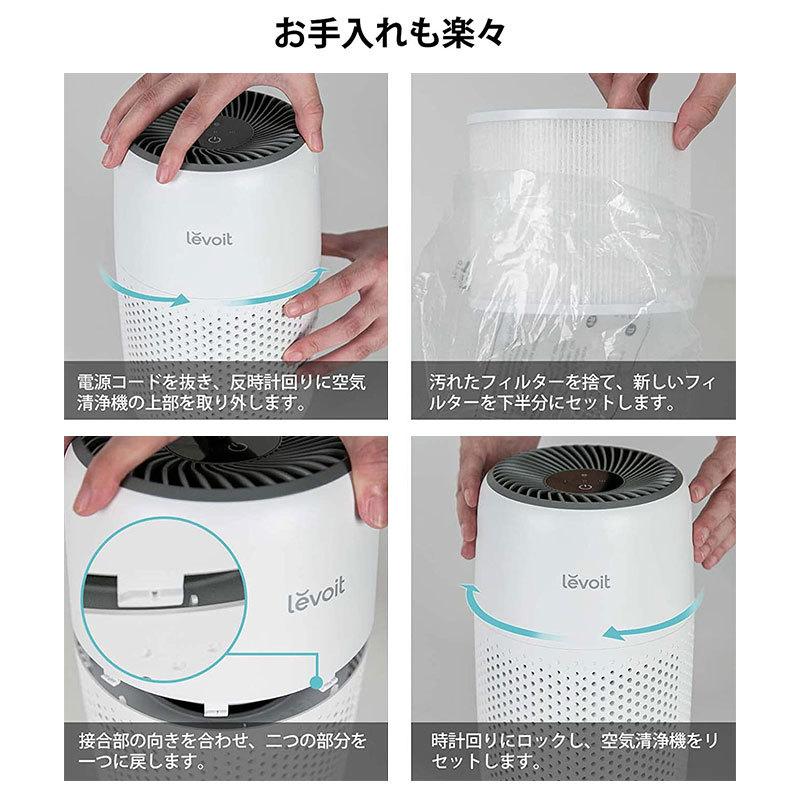 お手入れも楽々

lēvoit

電源コードを抜き、反時計回りに空気清浄機の上部を取り外します。

汚れたフィルターを捨て、新しいフィルターを下半分にセットします。

lēvoit

接合部の向きを合わせ、二つの部分を一つに戻します。

lēvoit

時計回りにロックし、空気清浄機をリセットします。