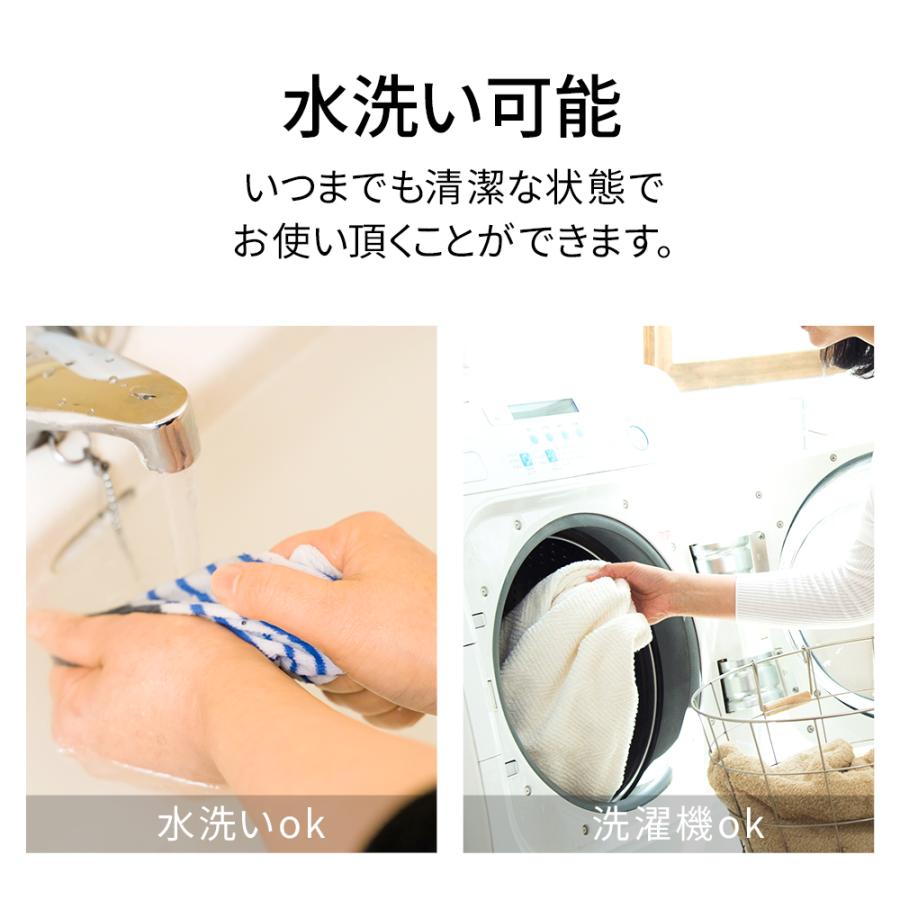 水洗い可能

いつまでも清潔な状態で
お使い頂くことができます。

水洗いok

洗濯機ok