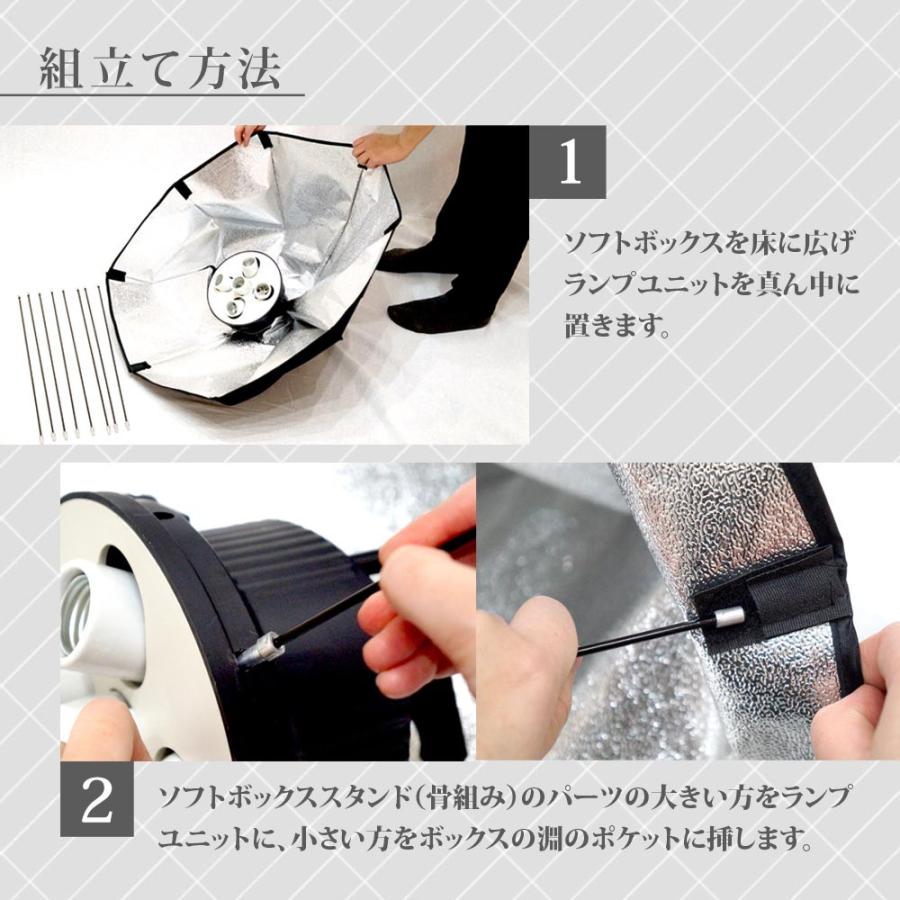 組立て方法

1

ソフトボックスを床に広げランプユニットを真ん中に置きます。

2

ソフトボックススタンド（骨組み）のパーツの大きい方をランプユニットに、小さい方をボックスの淵のポケットに挿します。