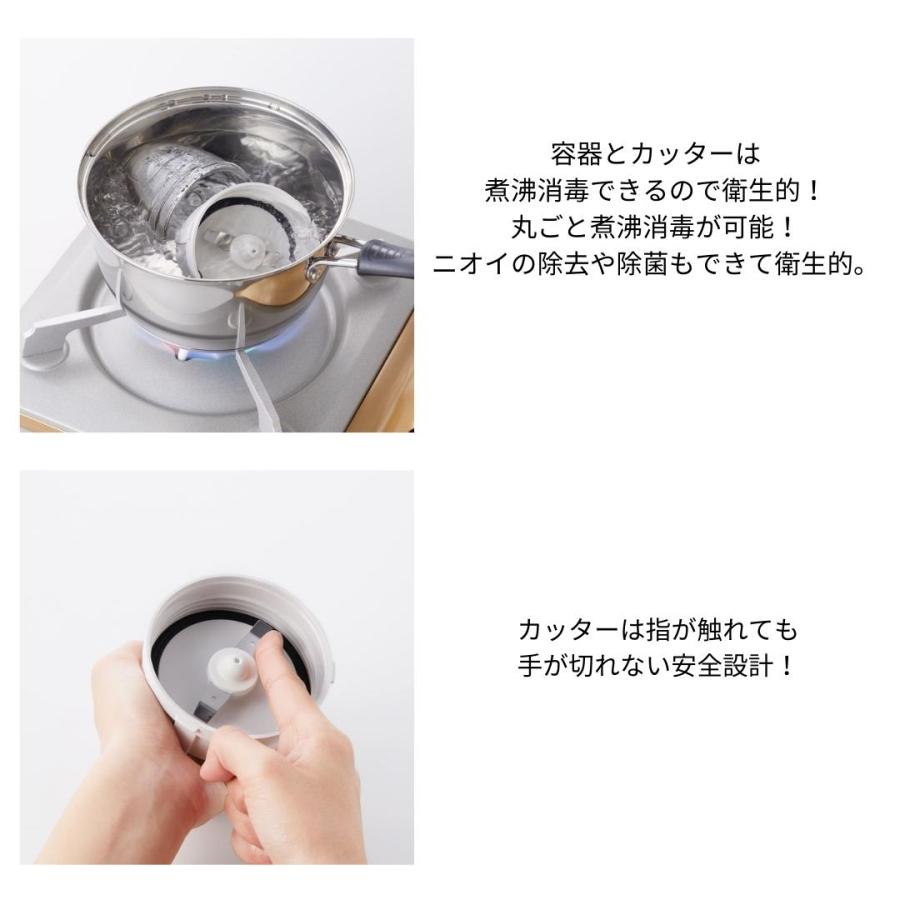 容器とカッターは
煮沸消毒できるので衛生的！
丸ごと煮沸消毒が可能！
ニオイの除去や除菌もできて衛生的。

カッターは指が触れても
手が切れない安全設計！