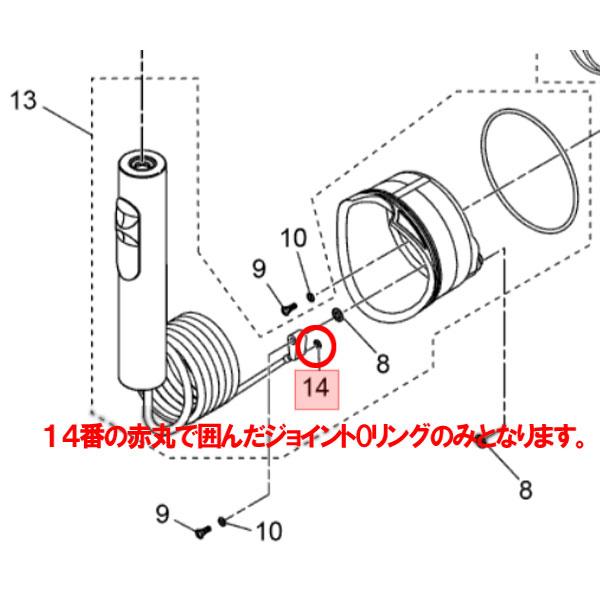 13

10

9

8

14

１４番の赤丸で囲んだジョイントOリングのみとなります。

8

9

10