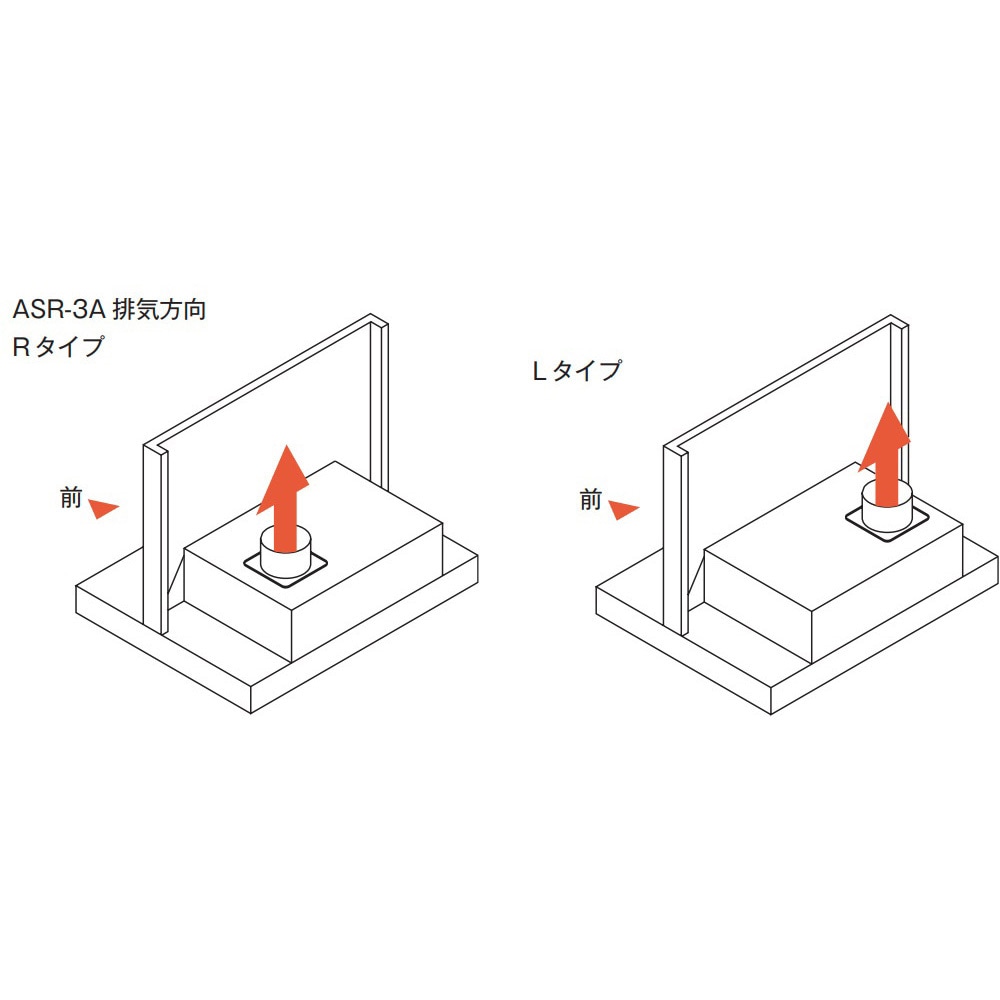 ASR-3A 排気方向
R タイプ

前

L タイプ

前