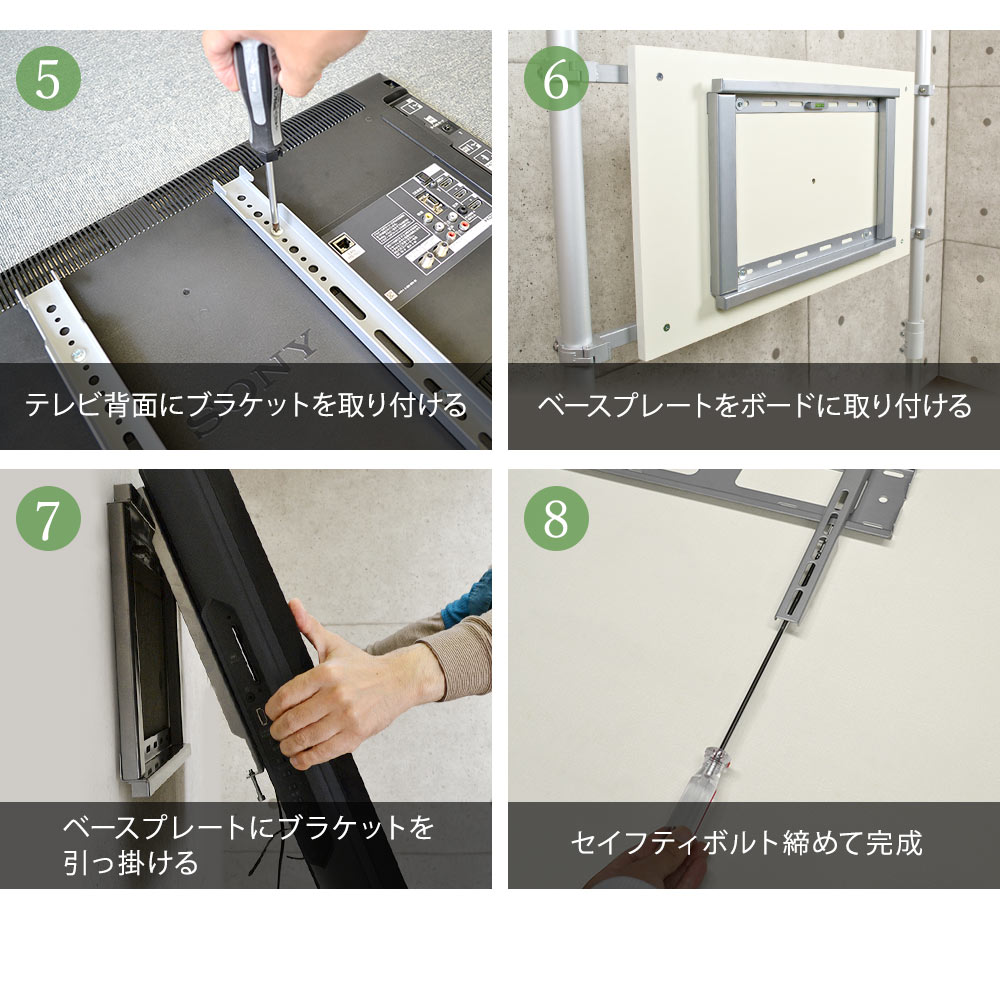 5

SONY

テレビ背面にブラケットを取り付ける

6

ベースプレートをボードに取り付ける

7

ベースプレートにブラケットを引っ掛ける

8

セイフティボルト締めて完成