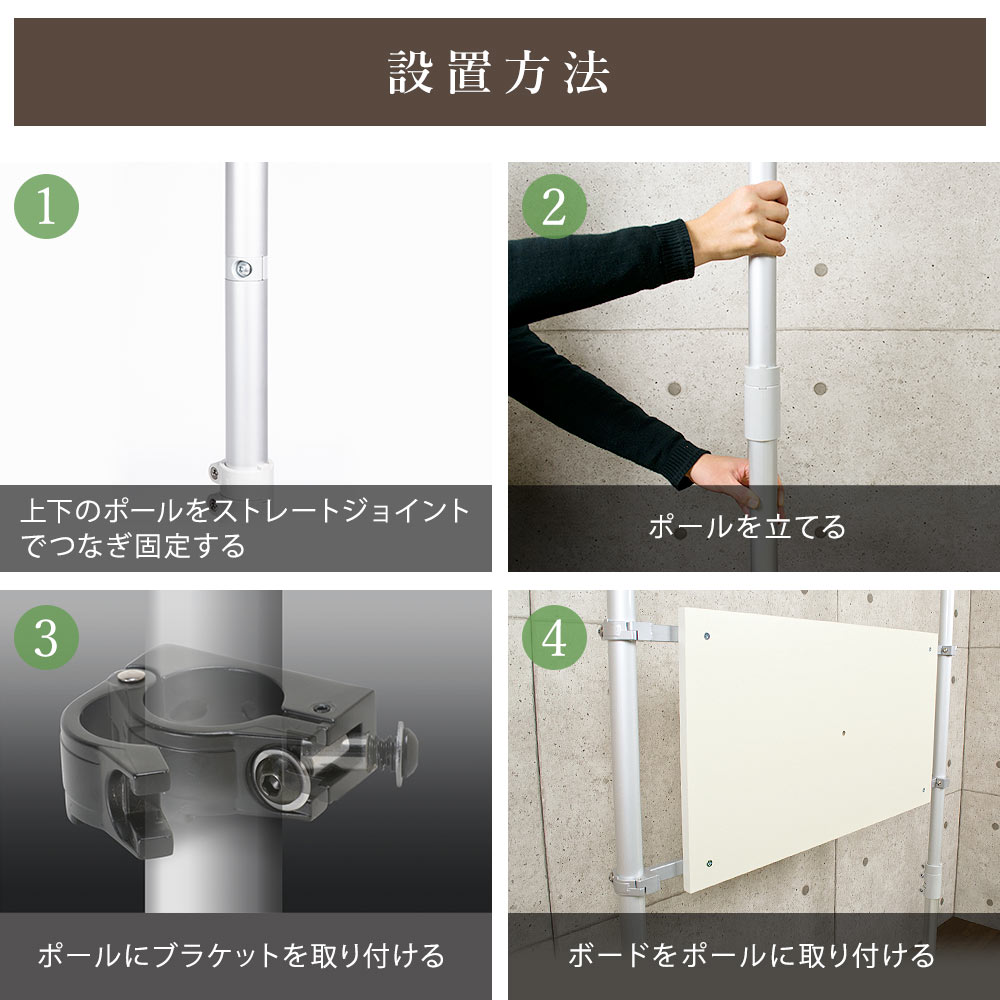 設置方法

1
上下のポールをストレートジョイントでつなぎ固定する

2
ポールを立てる

3
ポールにブラケットを取り付ける

4
ボードをポールに取り付ける