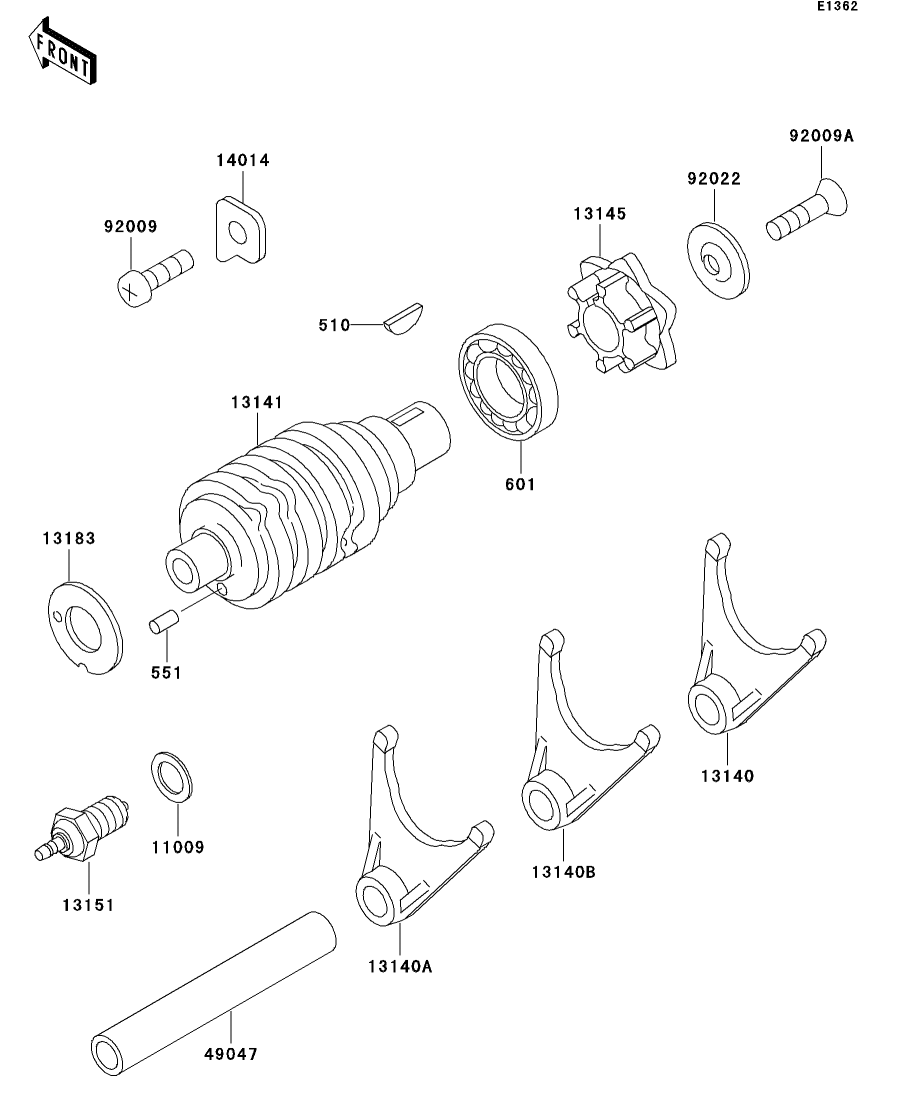 E1362

FRONT

14014

92009

92009A

92022

13145

510

13141

601

13183

551

11009

13151

13140

13140B

13140A

49047