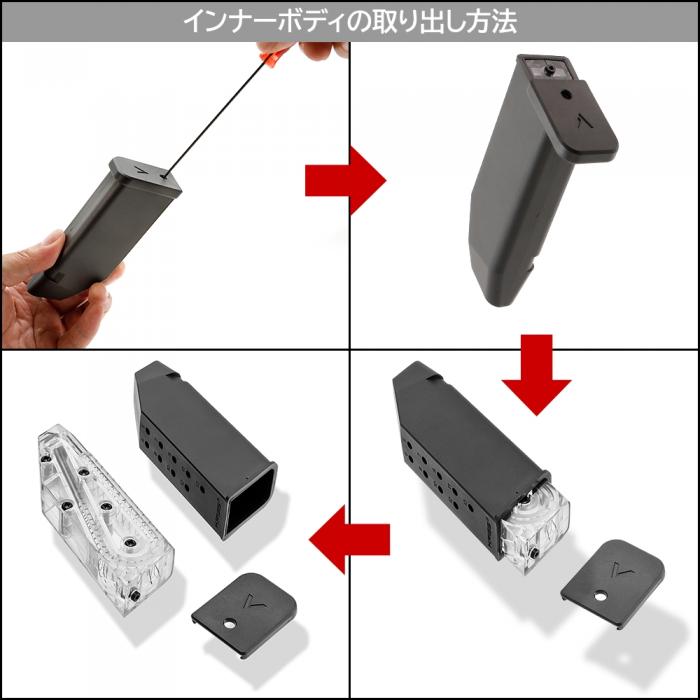 インナーボディの取り出し方法