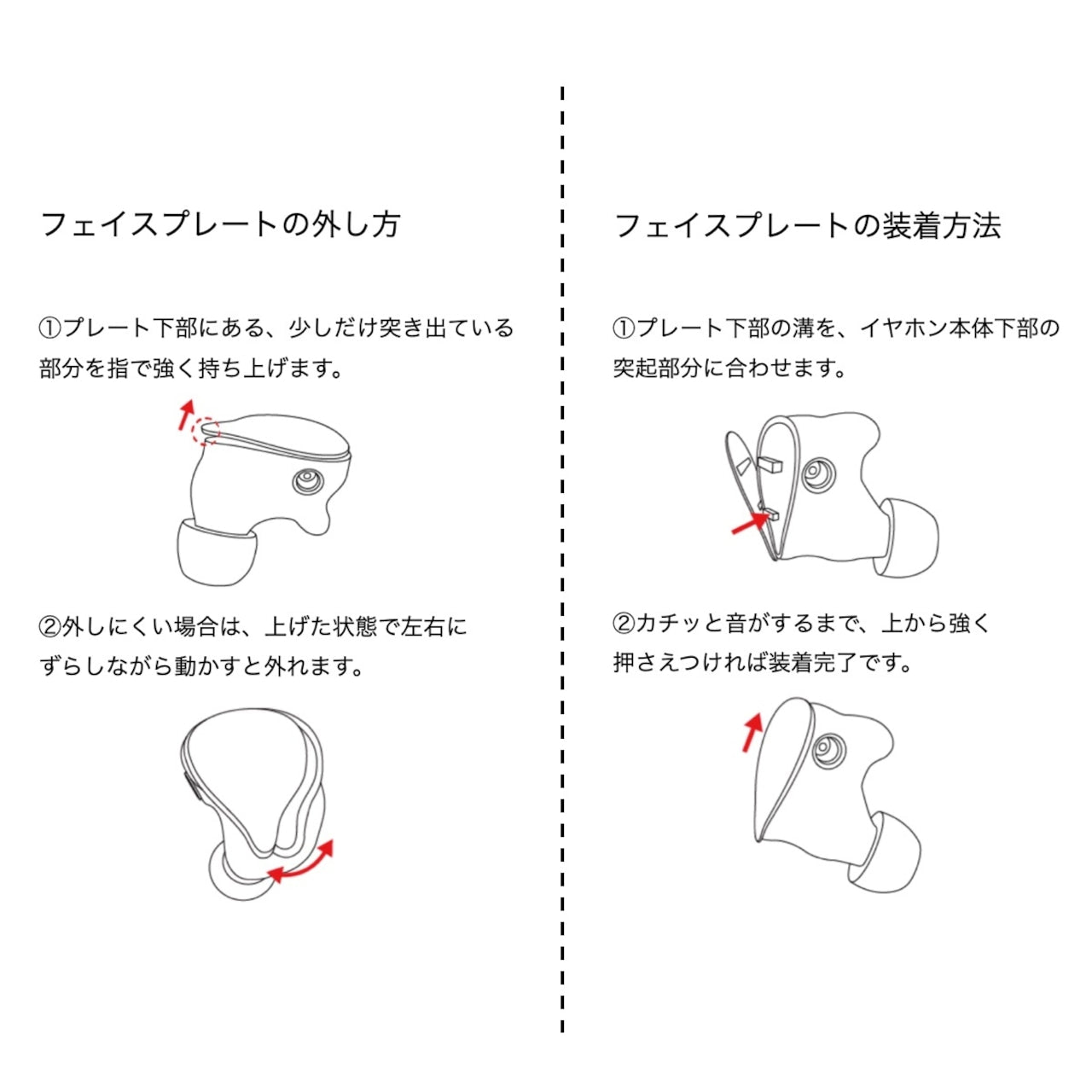 フェイスプレートの外し方

①プレート下部にある、少しだけ突き出ている部分を指で強く持ち上げます。

②外しにくい場合は、上げた状態で左右にずらしながら動かすと外れます。

フェイスプレートの装着方法

①プレート下部の溝を、イヤホン本体下部の突起部分に合わせます。

②カチッと音がするまで、上から強く押さえつければ装着完了です。