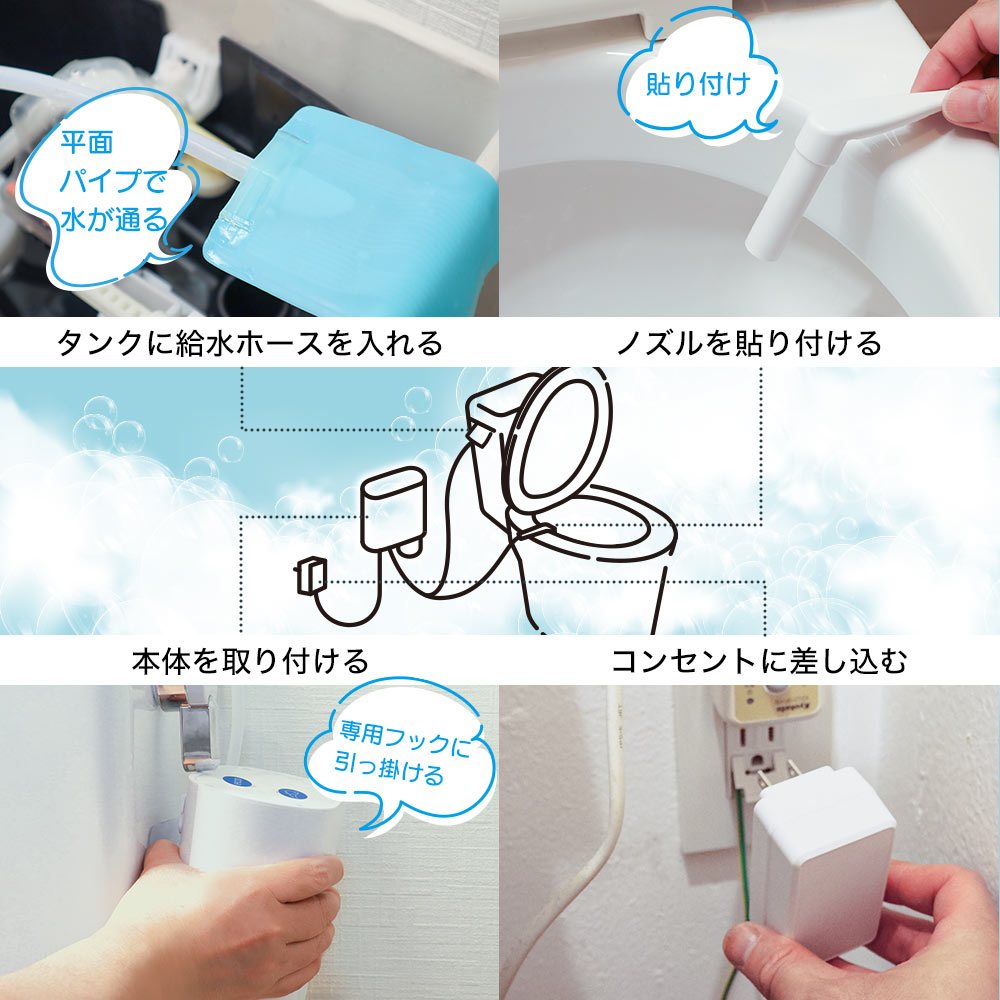 平面
パイプで
水が通る

貼り付け

タンクに給水ホースを入れる

ノズルを貼り付ける

本体を取り付ける

コンセントに差し込む

専用フックに
引っ掛ける