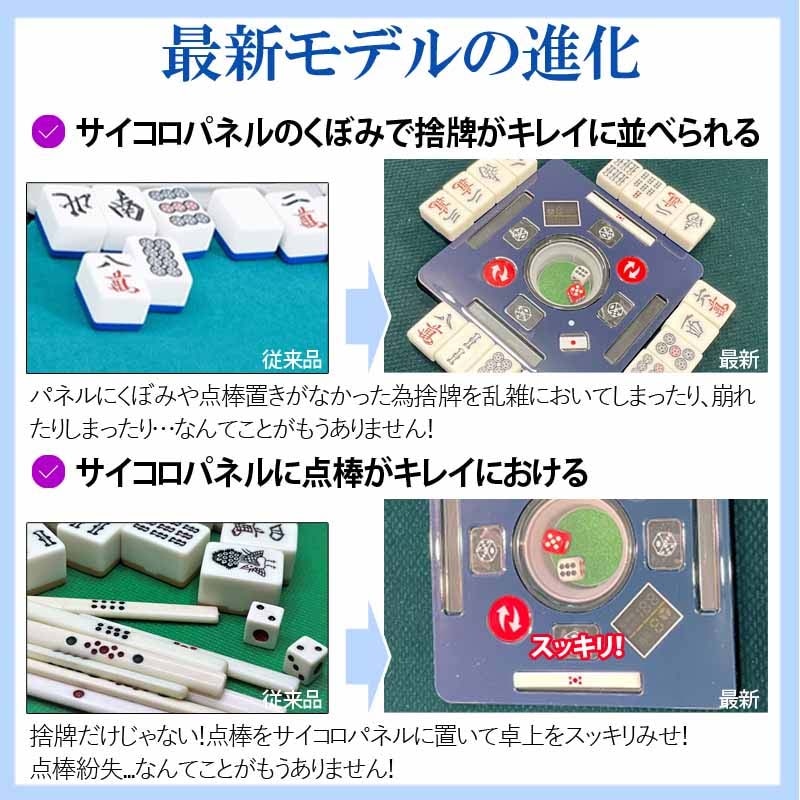 最新モデルの進化

サイコロパネルのくぼみで捨牌がキレイに並べられる

従来品

最新

パネルにくぼみや点棒置きがなかった為捨牌を乱雑においてしまったり、崩れたりしまったり…なんてことがもうありません!

サイコロパネルに点棒がキレイにおける

従来品

スッキリ!

最新

捨牌だけじゃない!点棒をサイコロパネルに置いて卓上をスッキリみせ!
点棒紛失...なんてことがもうありません!