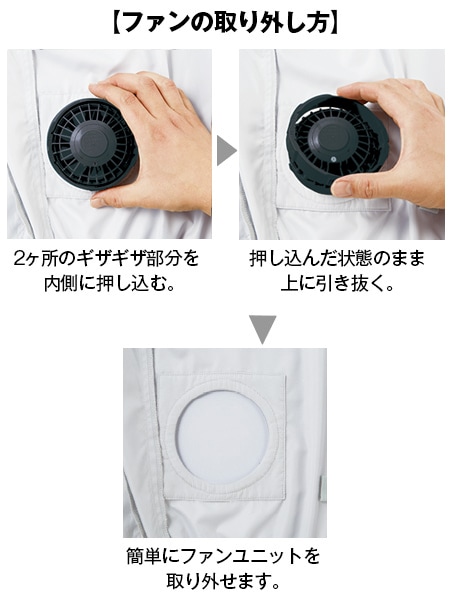 【ファンの取り外し方】

2ヶ所のギザギザ部分を内側に押し込む。

押し込んだ状態のまま上に引き抜く。

簡単にファンユニットを取り外せます。